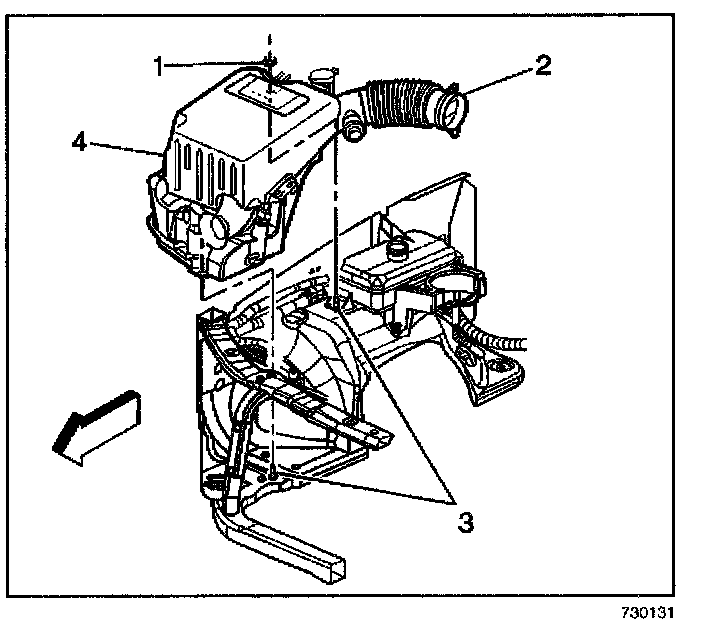 1
2
4
3
730131