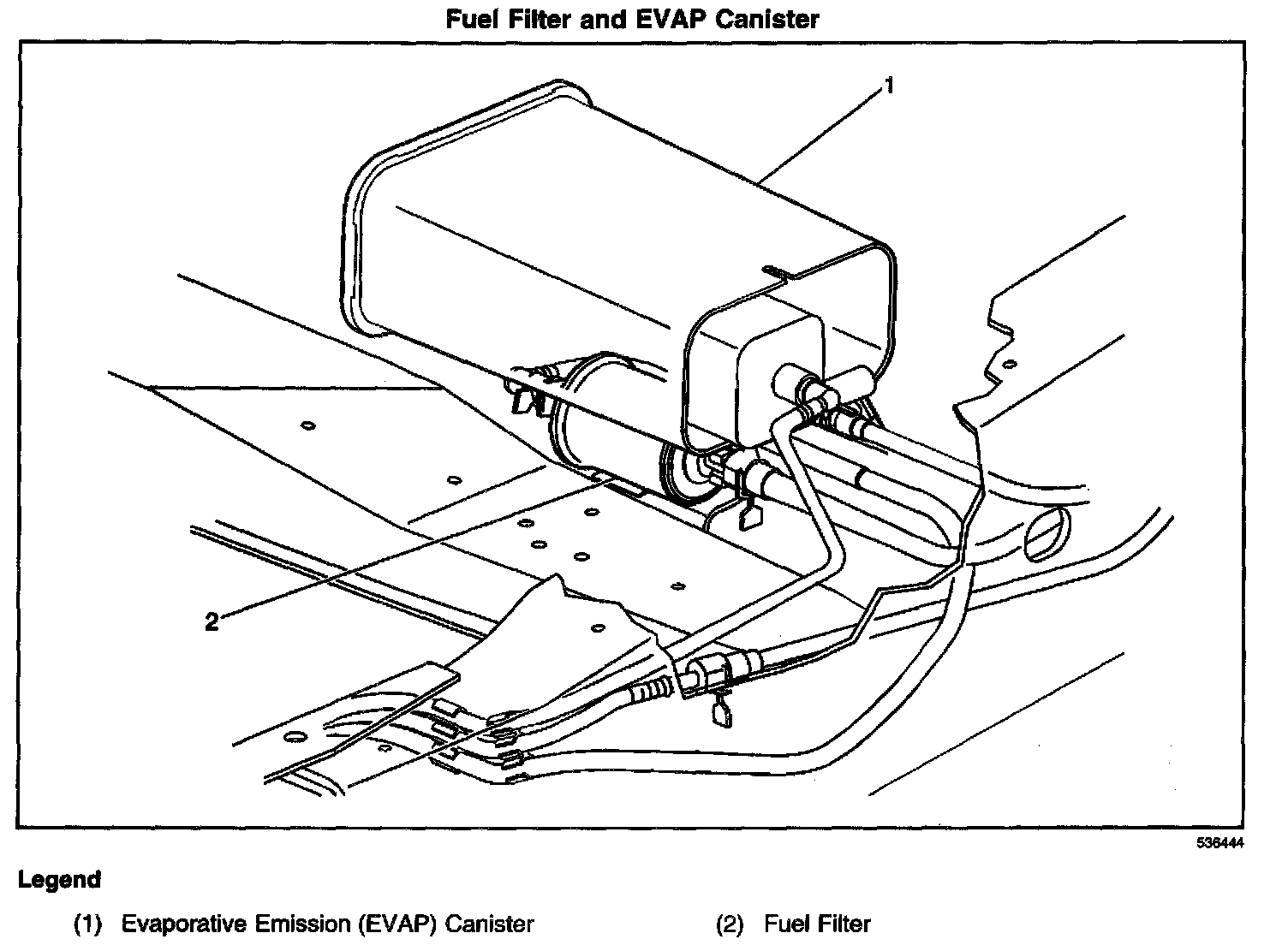 Fuel Filter and EVAP Canister

1

2

536444

Legend

(1) Evaporative Emission (EVAP) Canister

(2) Fuel Filter