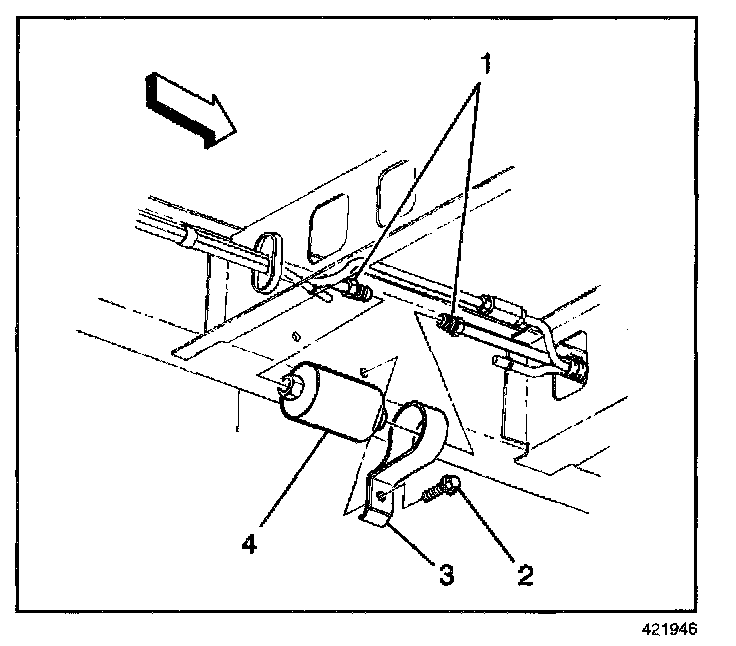 1
4
3
2
421946