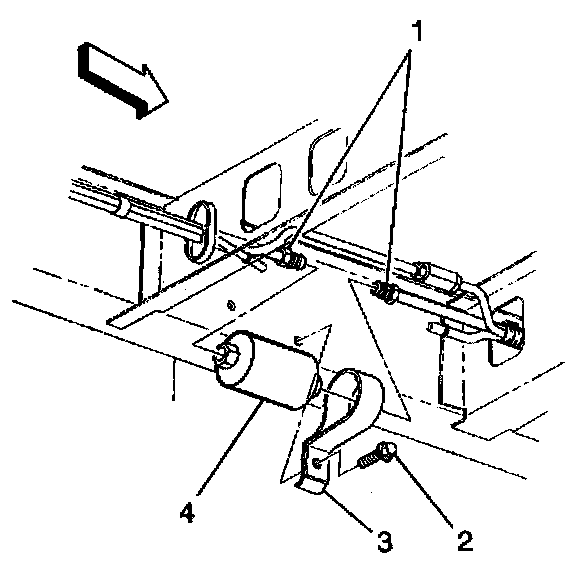 1
4
3
2