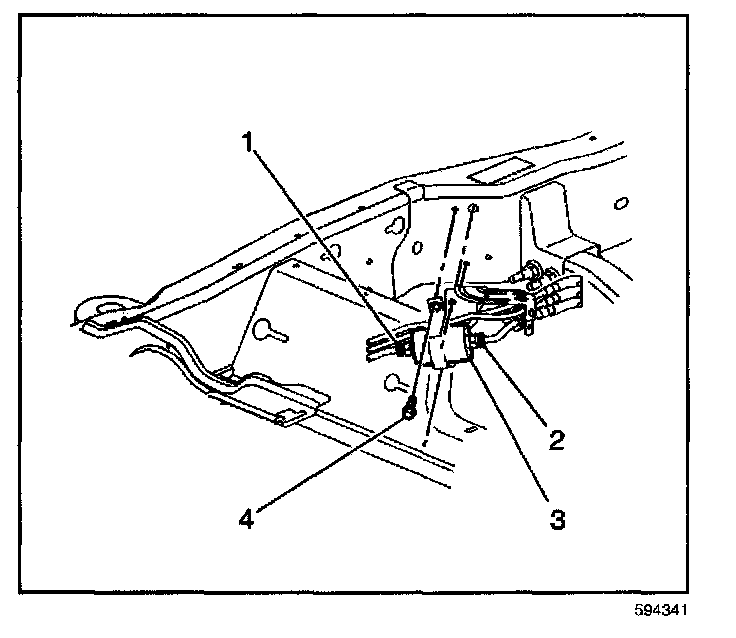 1
2
3
4
594341