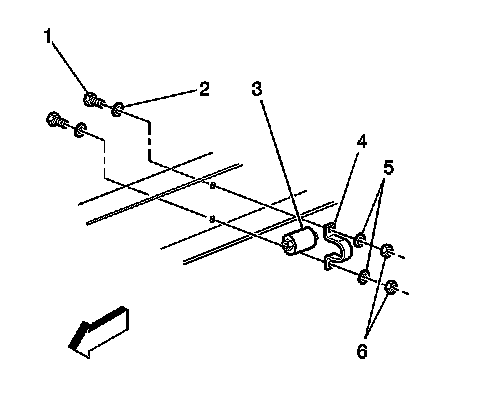 1
2
3
4
5
6