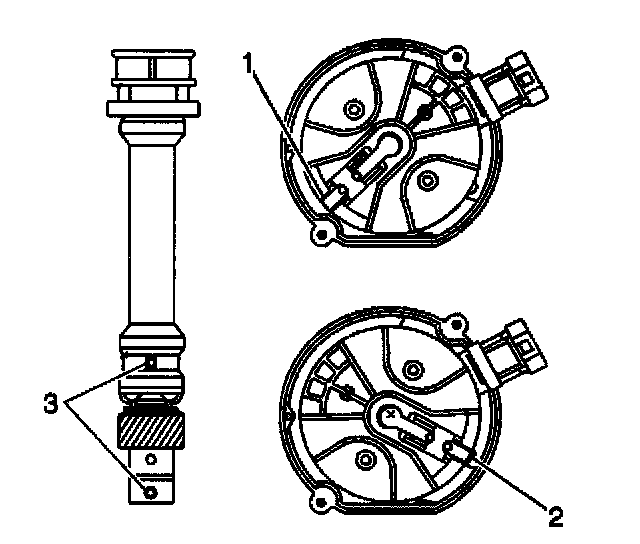 1

3

2