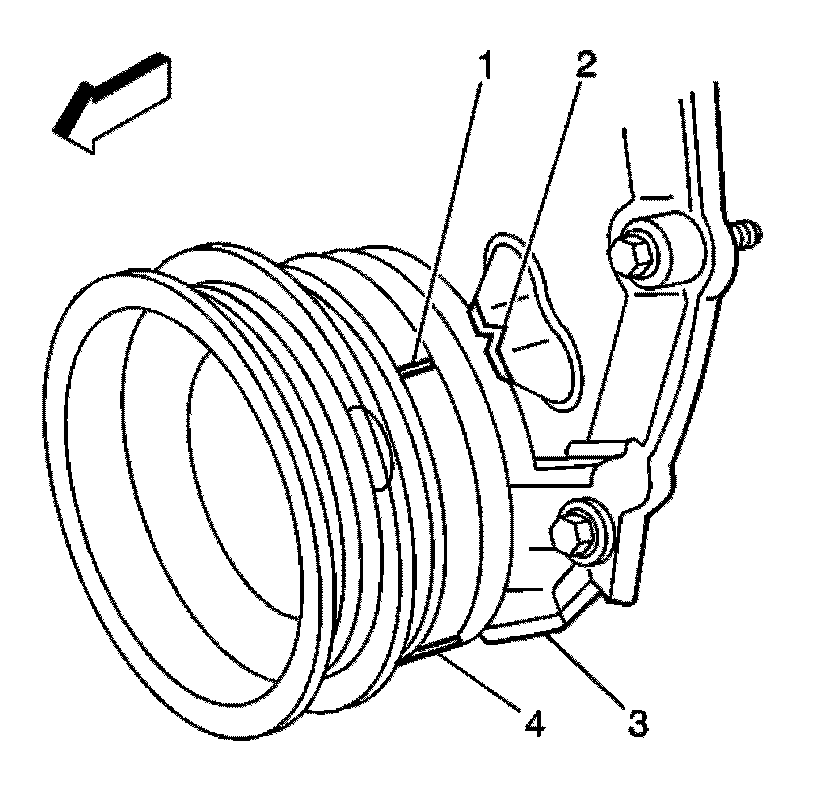 1
2
4
3