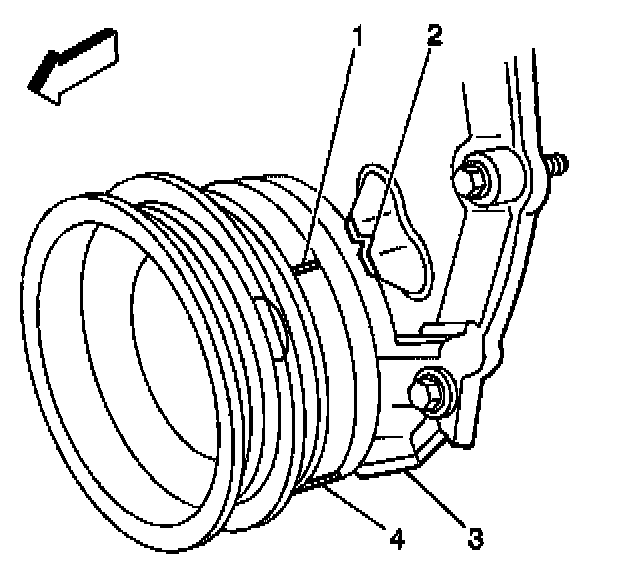 1
2
4
3