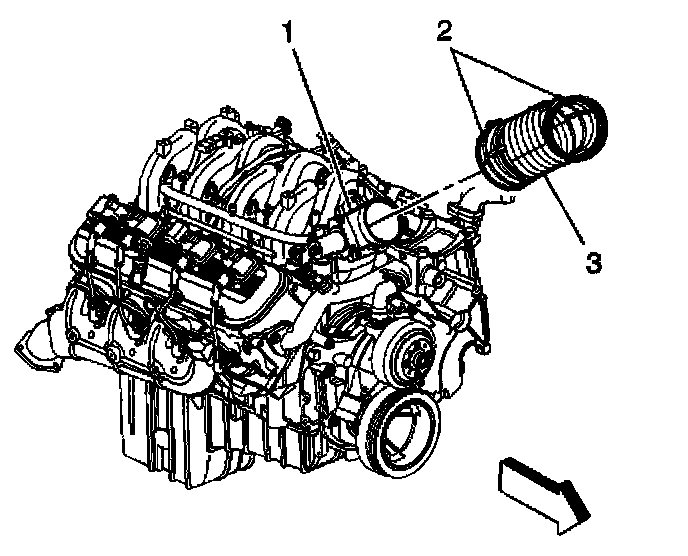 1
2
3