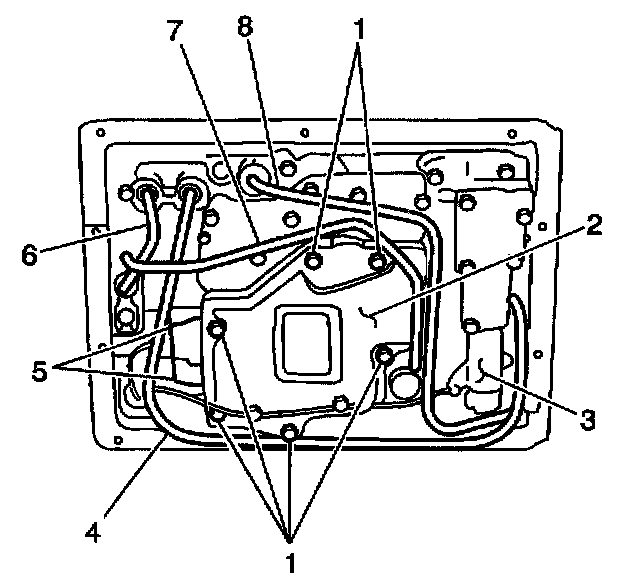 7
8
1
6
2
5
3
4
1