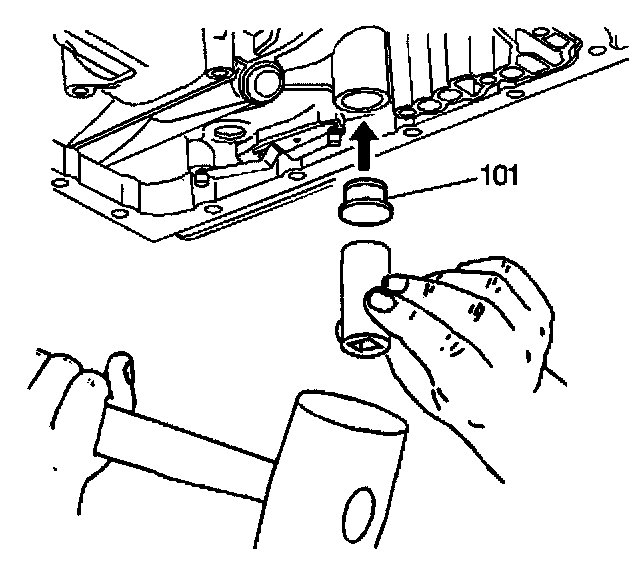 101