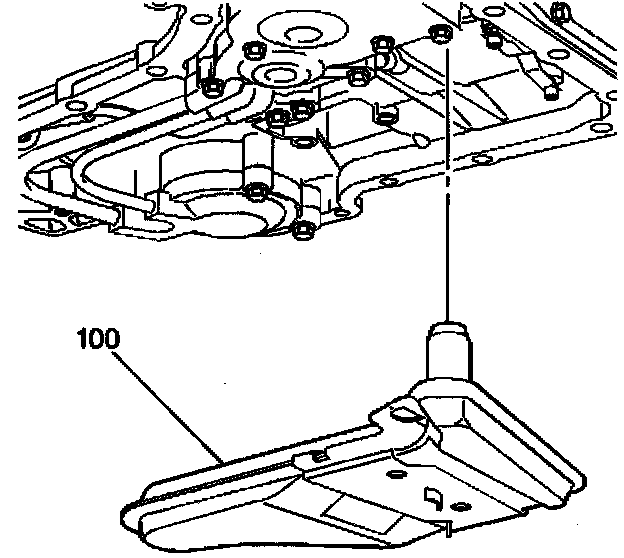 100