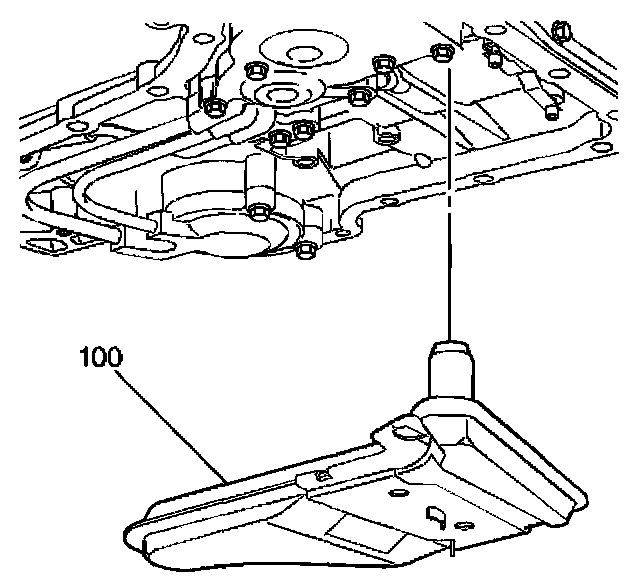 100