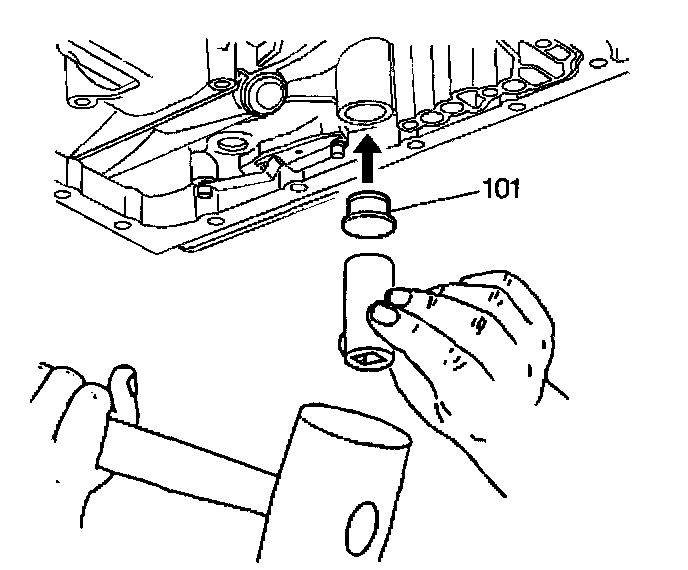 101