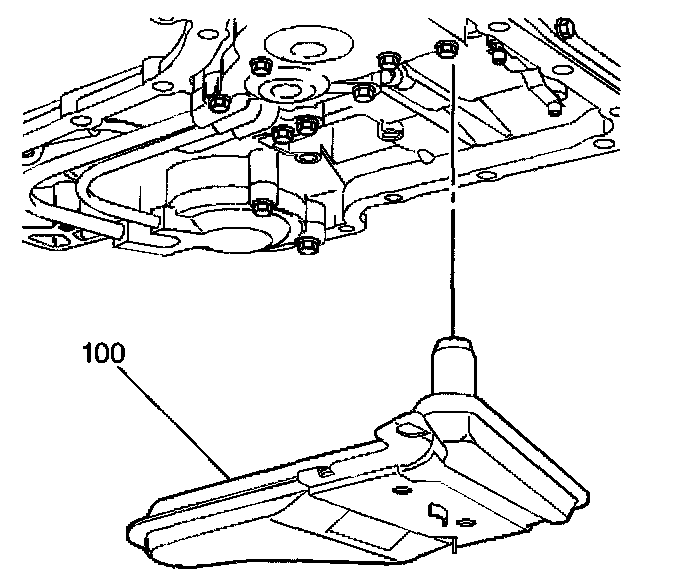 100