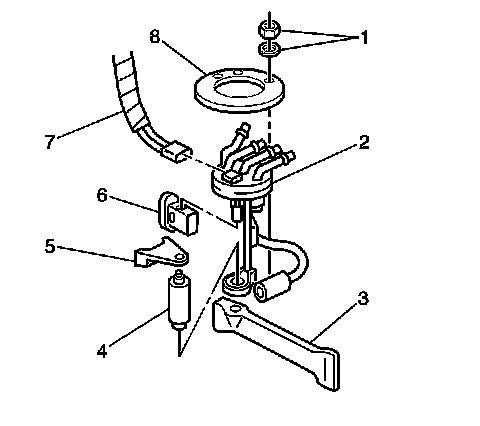 8
1
7
2
6
5
3
4