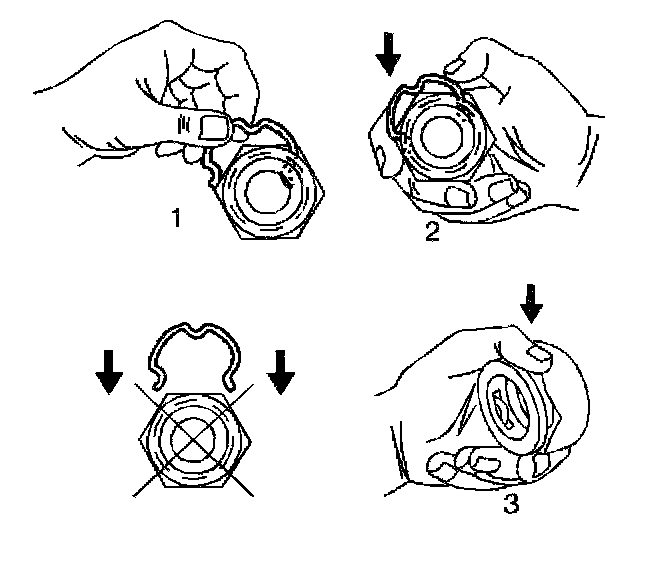 1

2

3