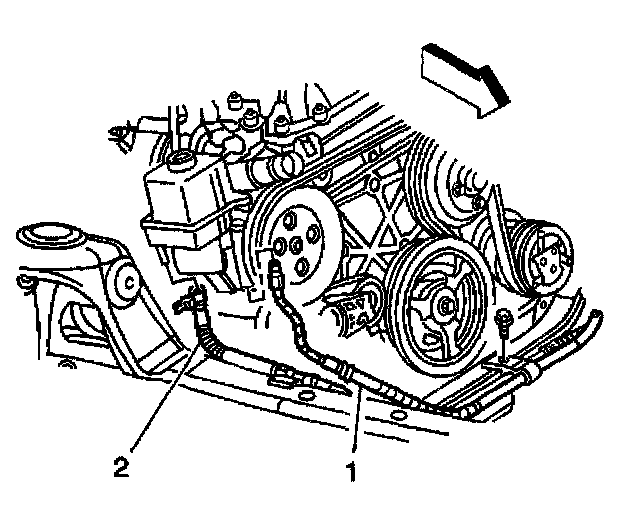 2
1