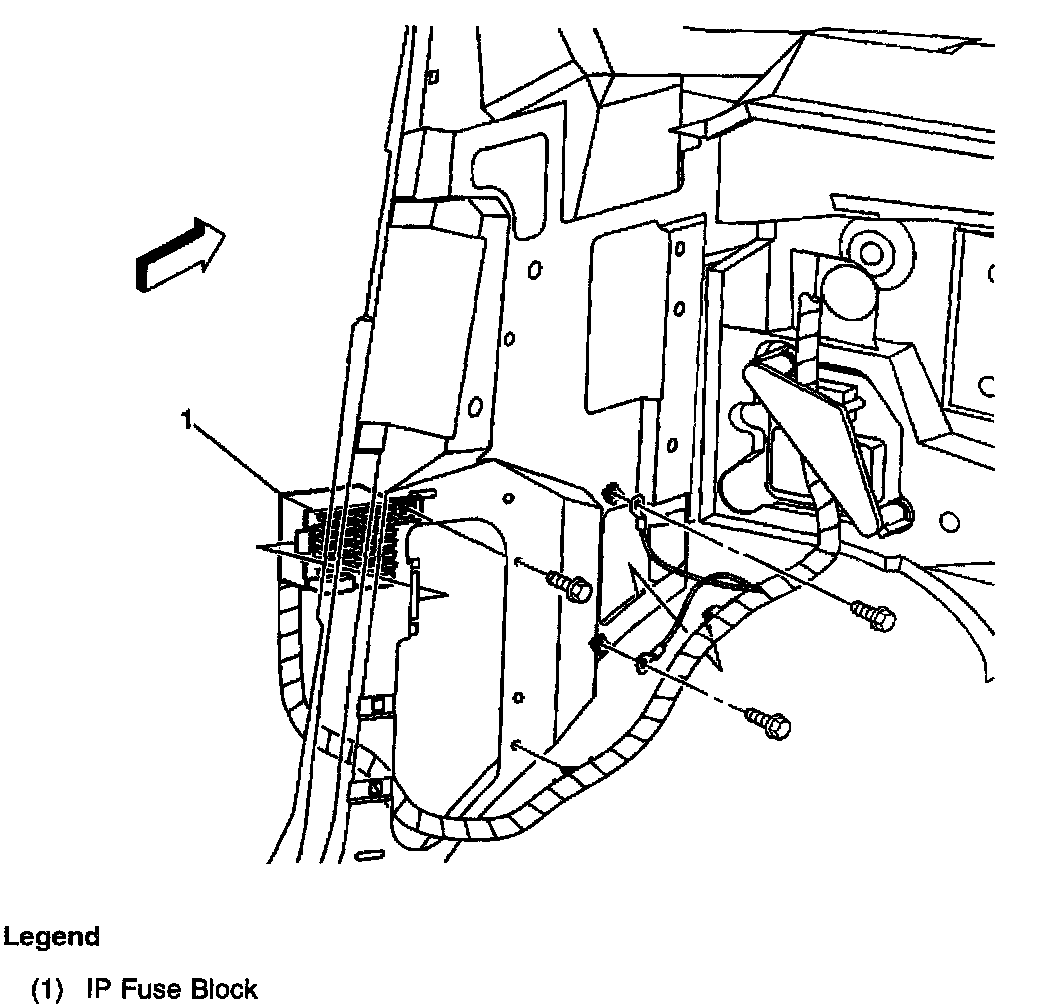 1

Legend

(1) IP Fuse Block