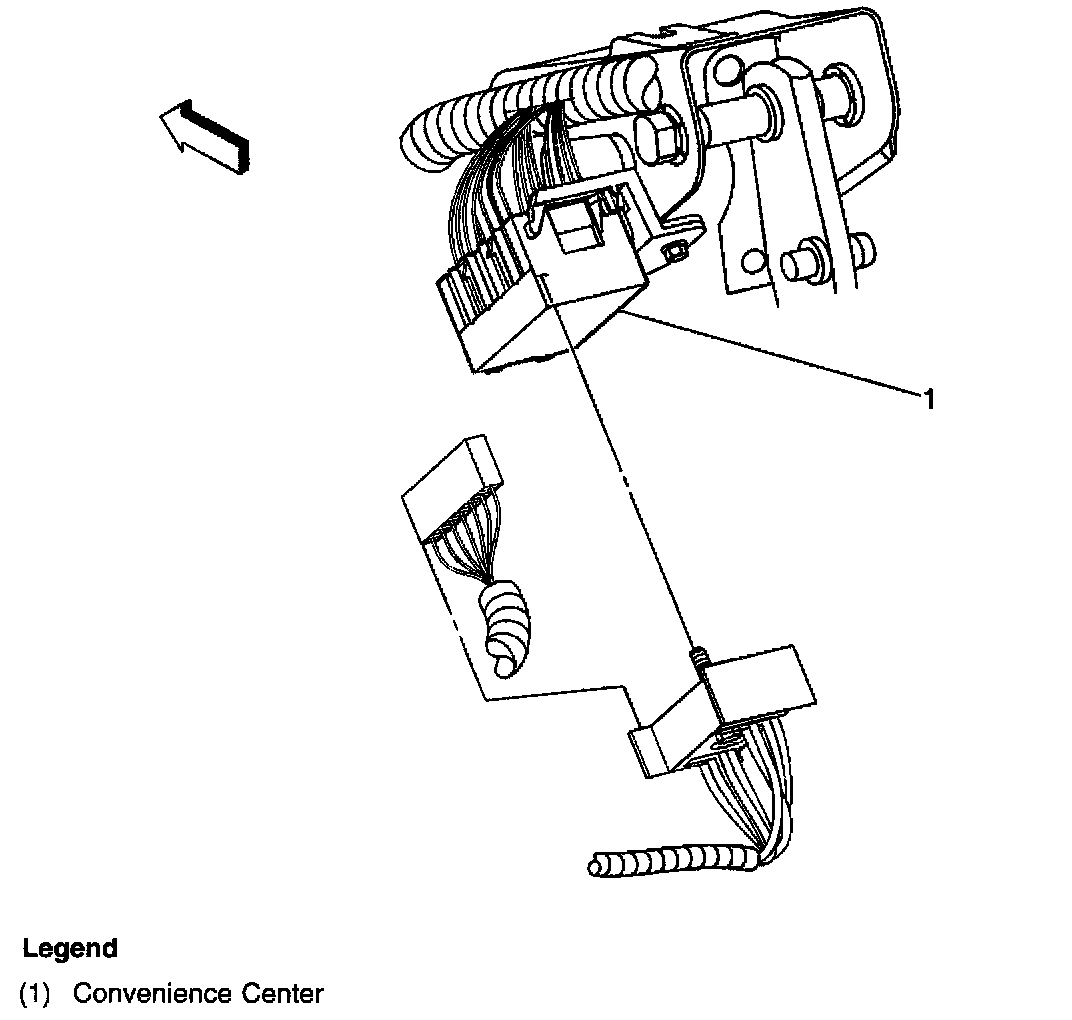 1

Legend
(1) Convenience Center