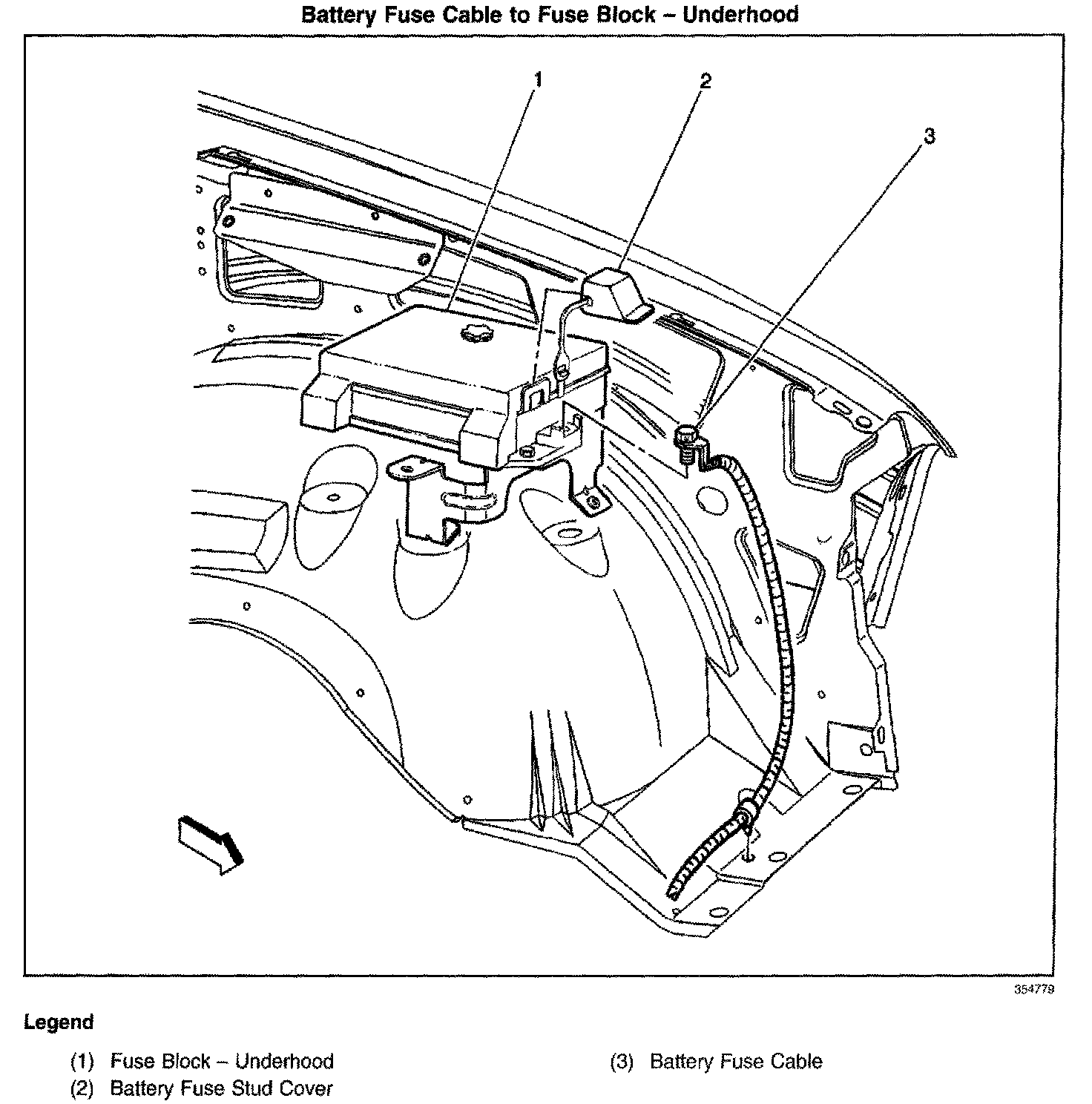 Battery Fuse Cable to Fuse Block – Underhood

1

2

3

354779

Legend

(1) Fuse Block – Underhood

(2) Battery Fuse Stud Cover

(3) Battery Fuse Cable