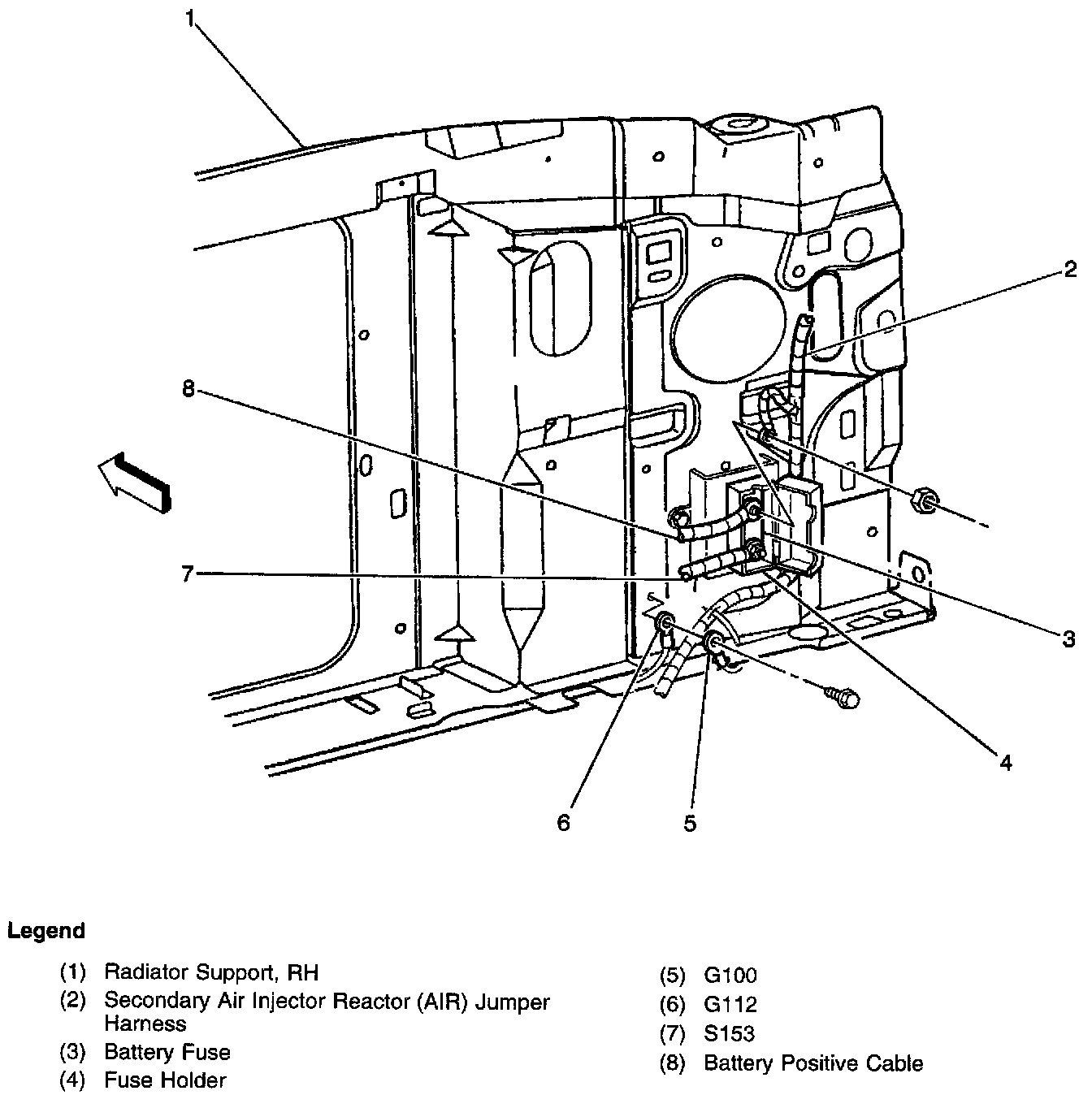 1

2

8

7

3

4

6

5

Legend

(1) Radiator Support, RH
(2) Secondary Air Injector Reactor (AIR) Jumper Harness
(3) Battery Fuse
(4) Fuse Holder

(5) G100
(6) G112
(7) S153
(8) Battery Positive Cable