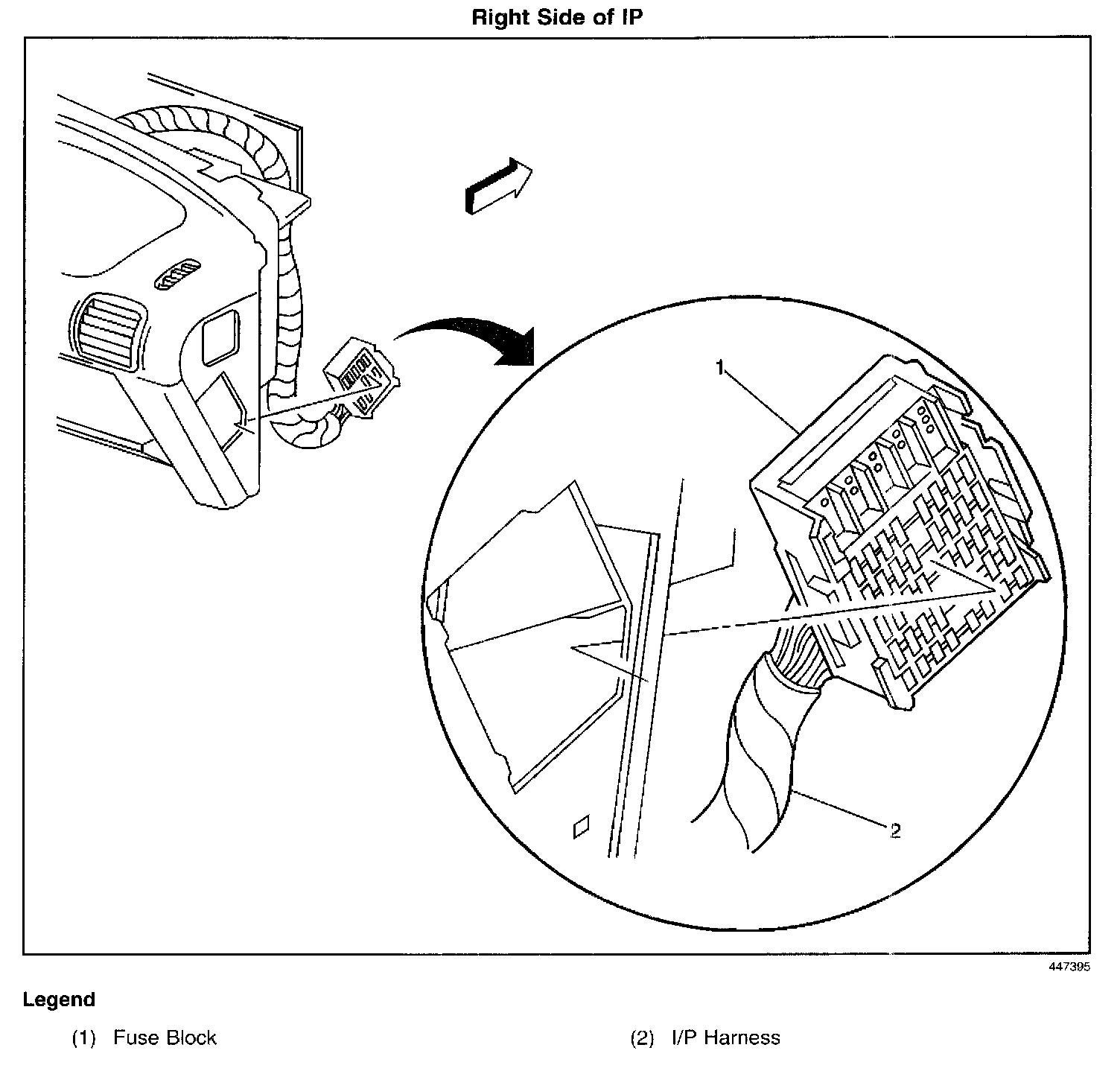 Right Side of IP

1

2

447395

Legend

(1) Fuse Block

(2) I/P Harness