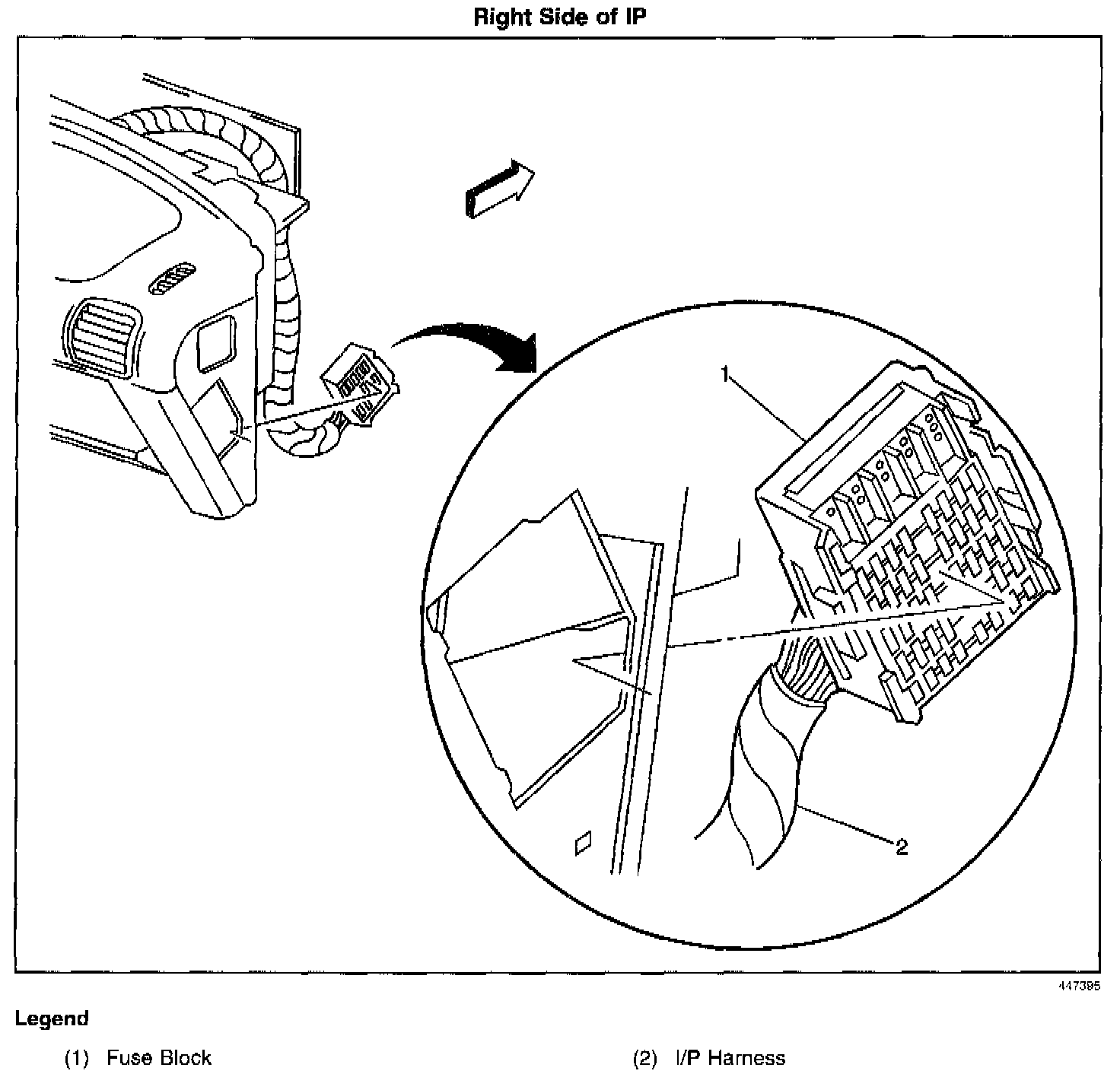 Right Side of IP

1

2

447395

Legend

(1) Fuse Block

(2) I/P Harness