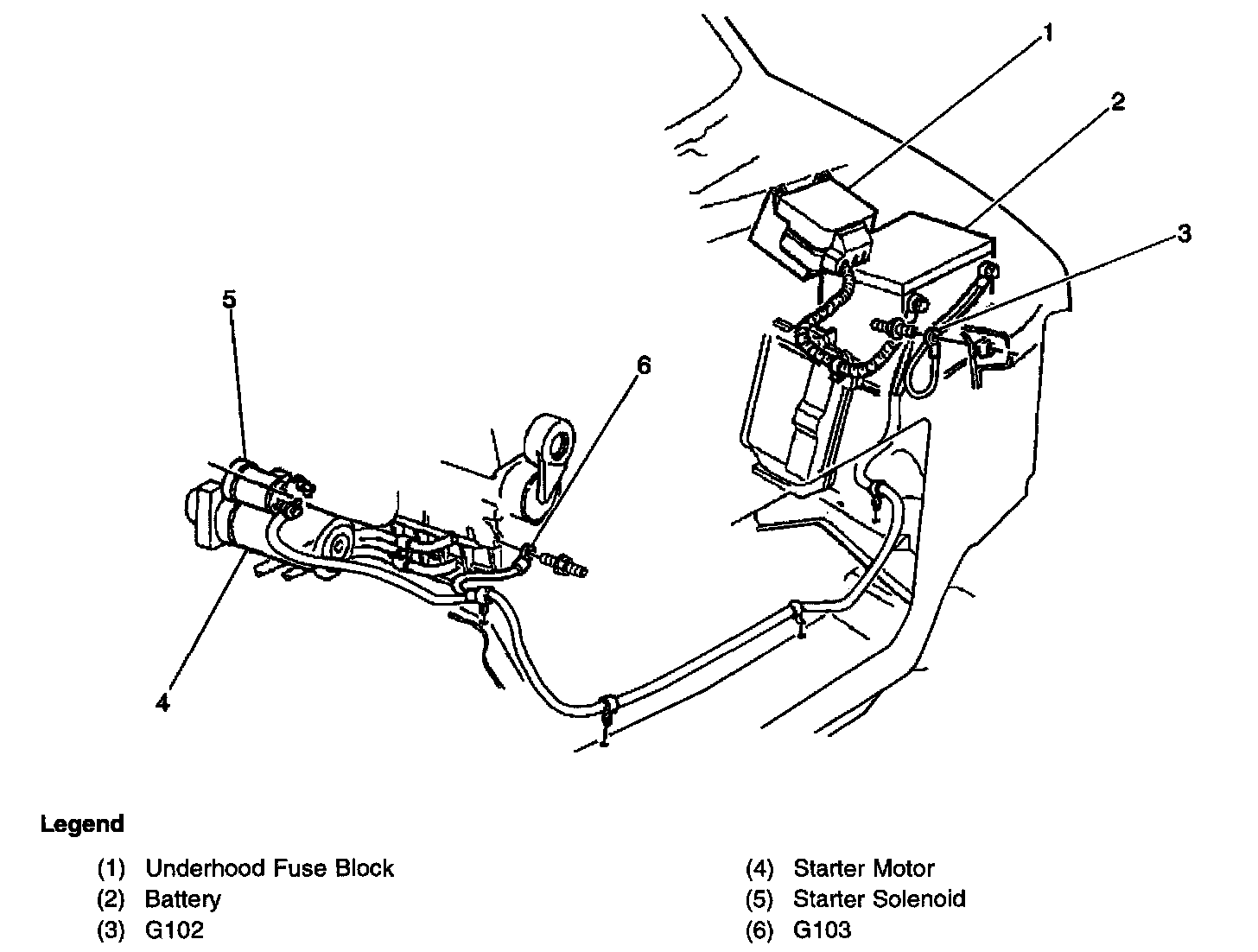 1
2
3
5
6
4

Legend

(1) Underhood Fuse Block
(2) Battery
(3) G102

(4) Starter Motor
(5) Starter Solenoid
(6) G103