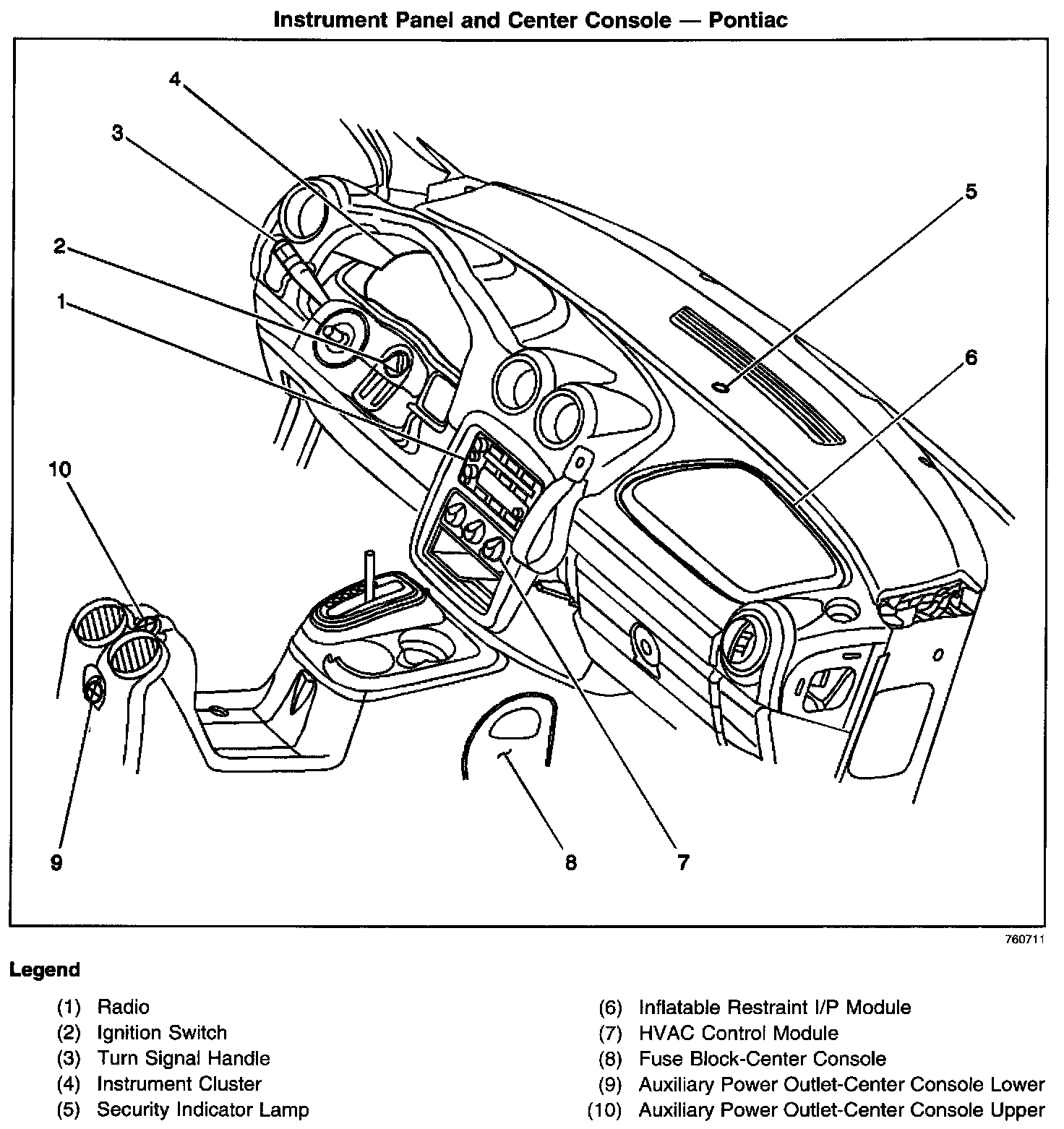 Instrument Panel and Center Console — Pontiac

4
3
5
2
1
6
10
9
8
7

760711

Legend

(1) Radio
(2) Ignition Switch
(3) Turn Signal Handle
(4) Instrument Cluster
(5) Security Indicator Lamp

(6) Inflatable Restraint I/P Module
(7) HVAC Control Module
(8) Fuse Block-Center Console
(9) Auxiliary Power Outlet-Center Console Lower
(10) Auxiliary Power Outlet-Center Console Upper