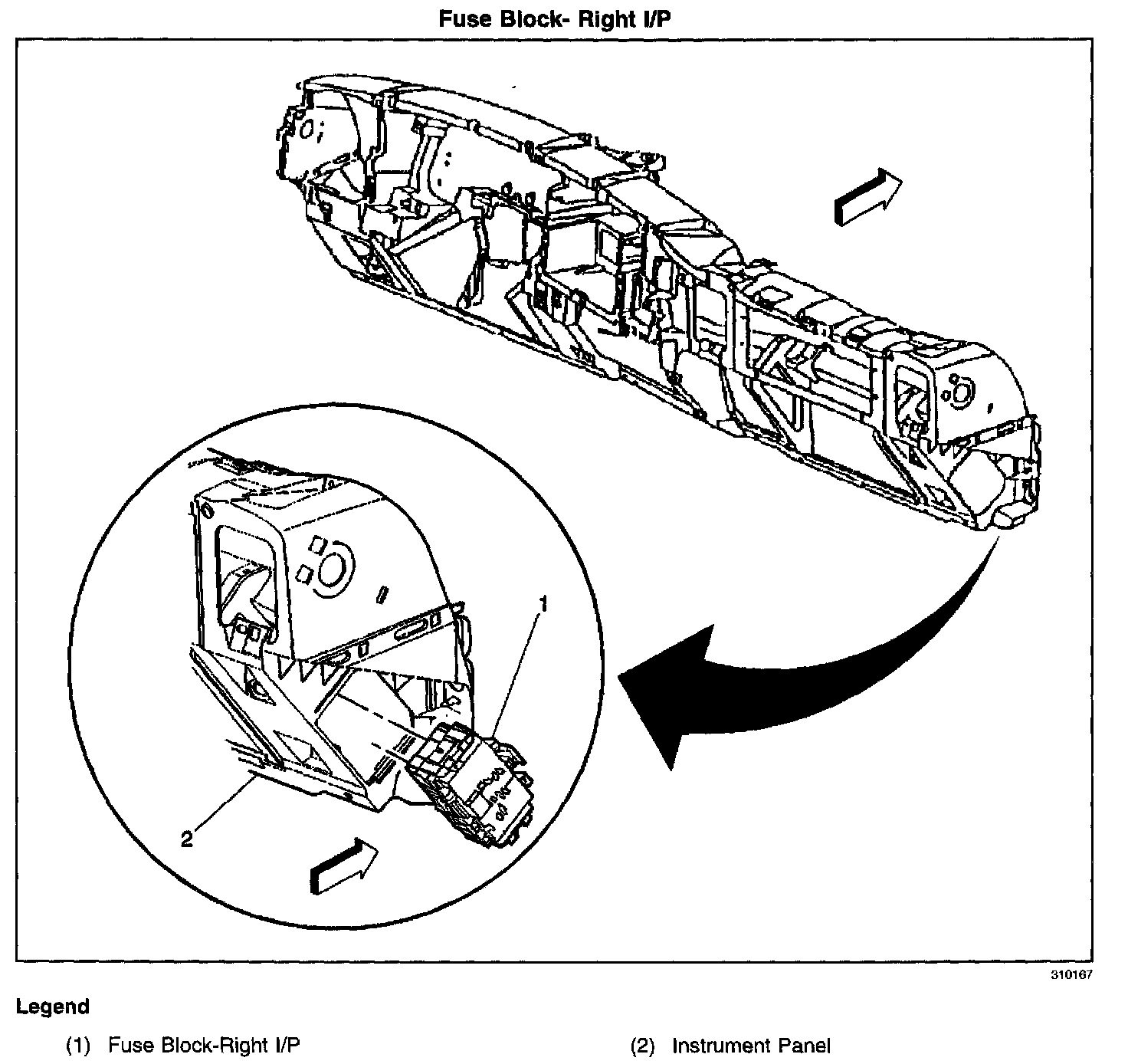 Fuse Block- Right I/P

1

2

310167

Legend

(1) Fuse Block-Right I/P

(2) Instrument Panel