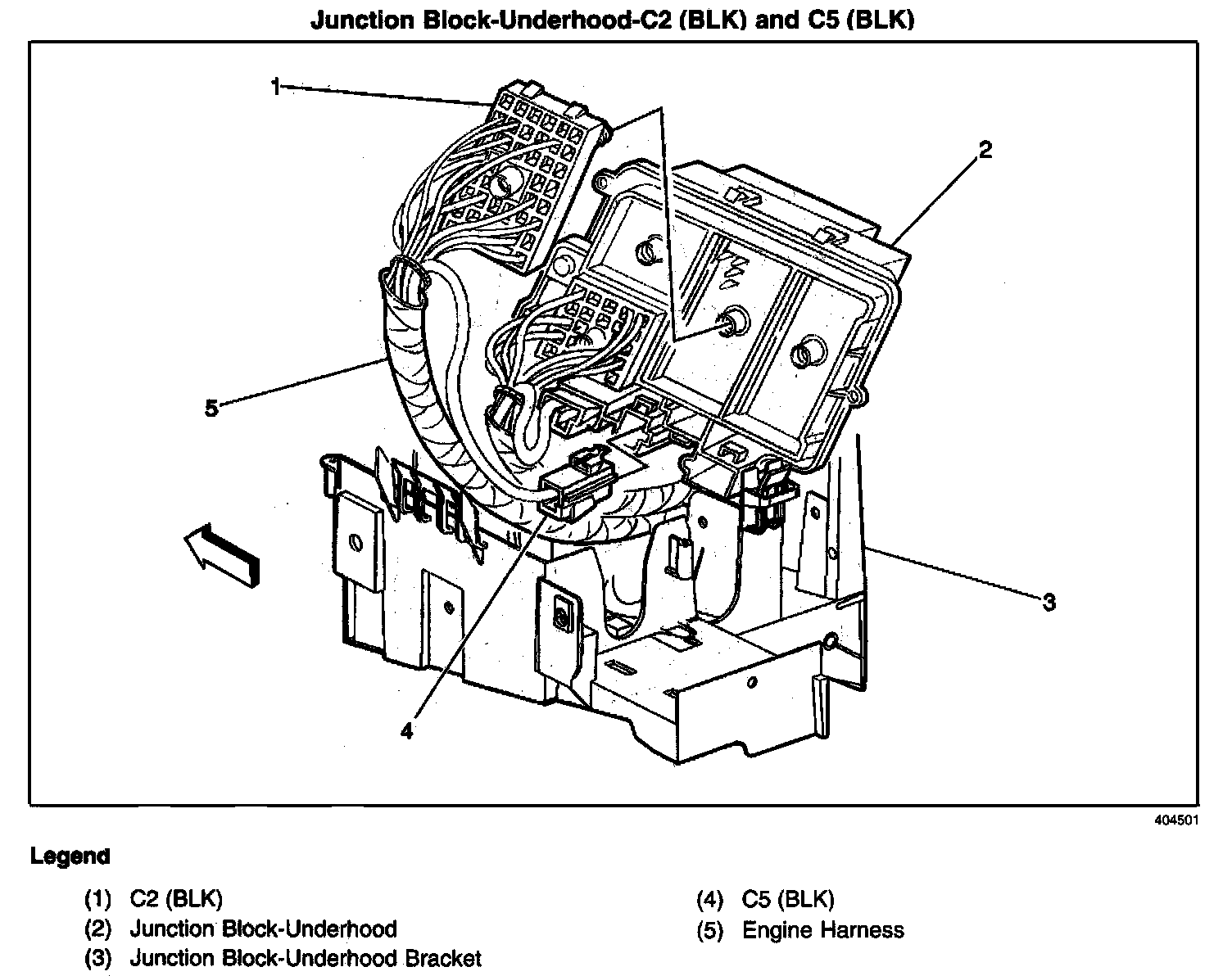 Junction Block-Underhood-C2 (BLK) and C5 (BLK)

1

2

5

3

4

404501

Legend

(1) C2 (BLK)
(2) Junction Block-Underhood
(3) Junction Block-Underhood Bracket

(4) C5 (BLK)
(5) Engine Harness