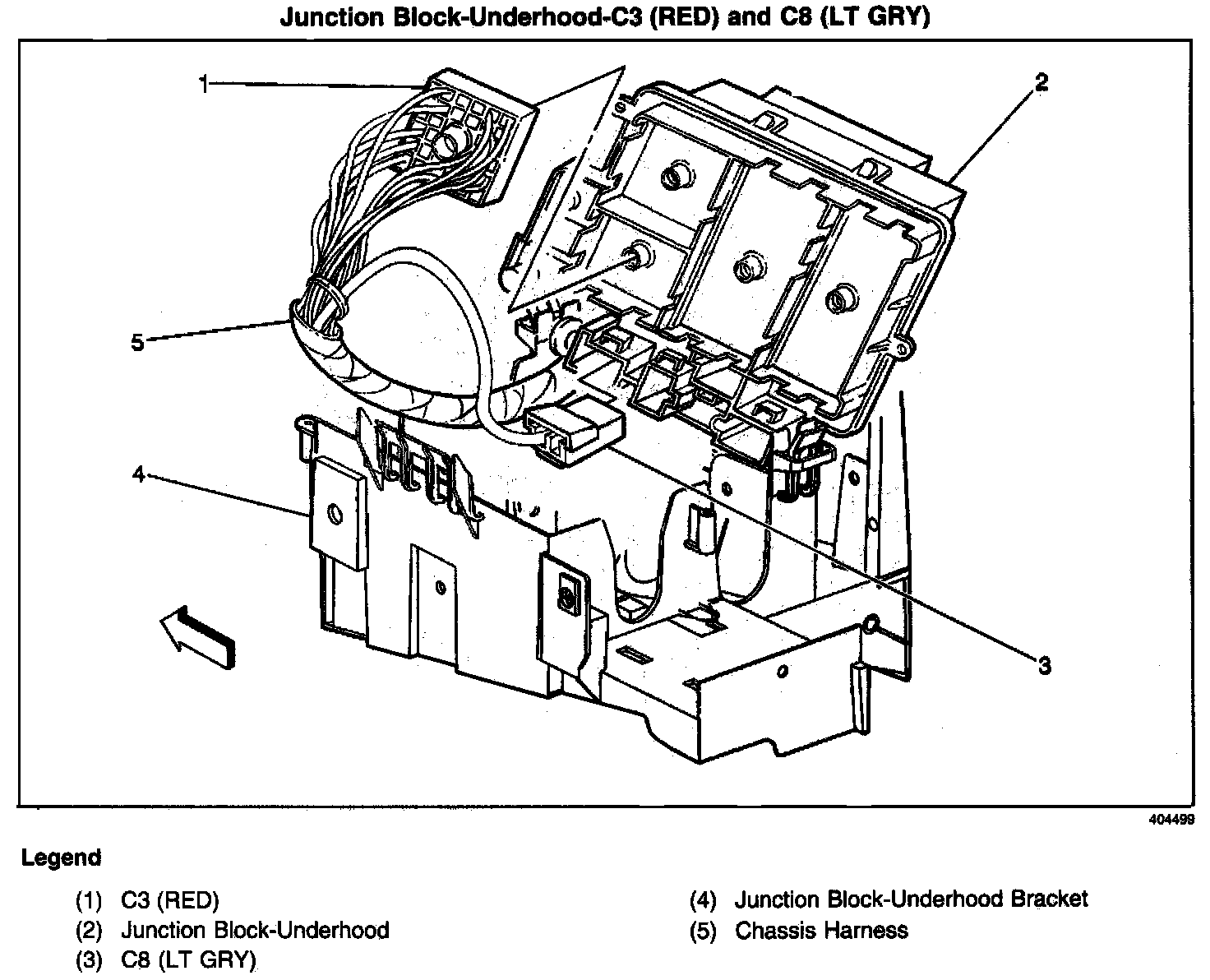 Junction Block-Underhood-C3 (RED) and C8 (LT GRY)

1

2

5

4

3

404499

Legend

(1) C3 (RED)
(2) Junction Block-Underhood
(3) C8 (LT GRY)

(4) Junction Block-Underhood Bracket
(5) Chassis Harness