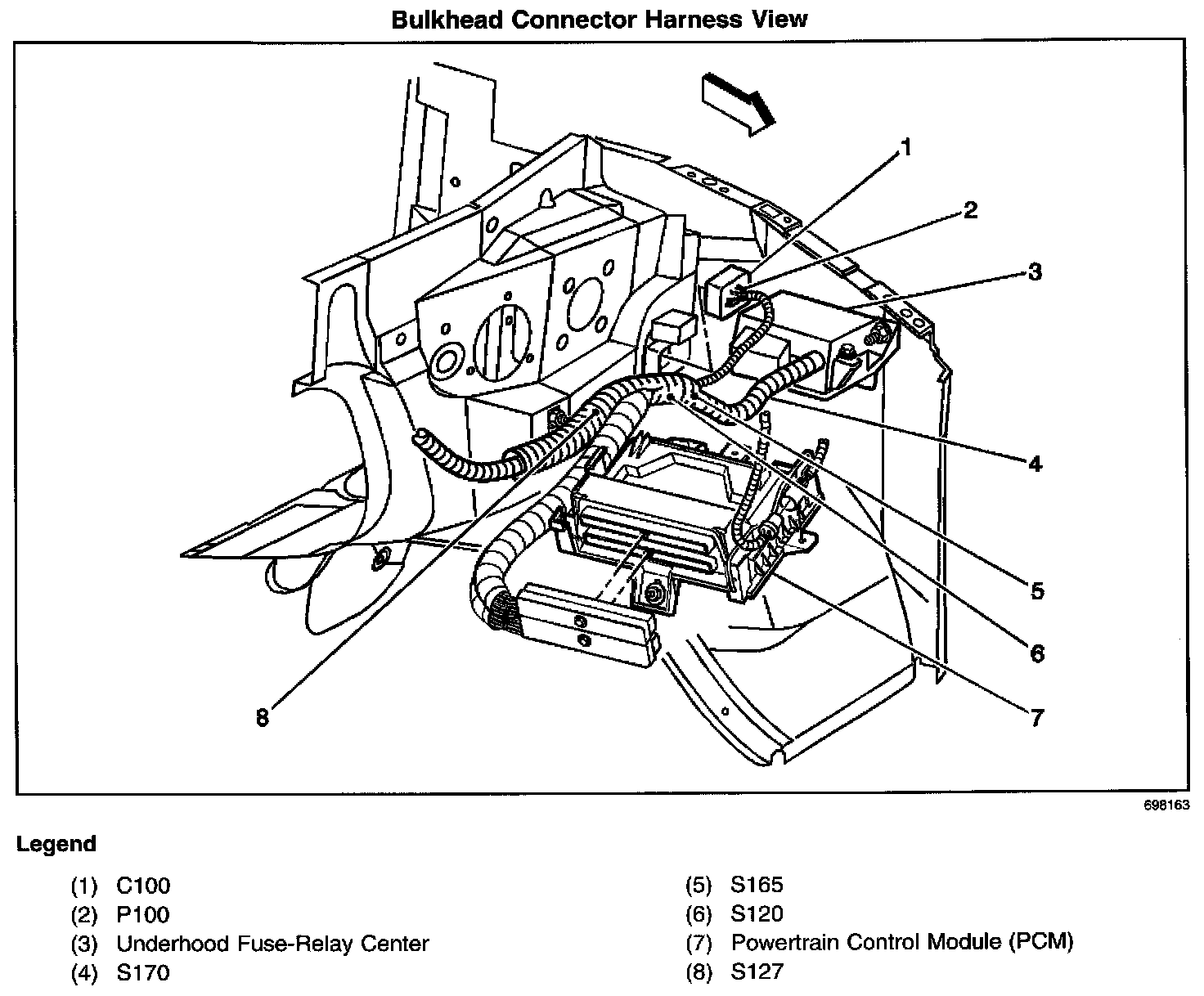 Bulkhead Connector Harness View

1

2

3

4

5

6

7

8

698163

Legend

(1) C100
(2) P100
(3) Underhood Fuse-Relay Center
(4) S170

(5) S165
(6) S120
(7) Powertrain Control Module (PCM)
(8) S127