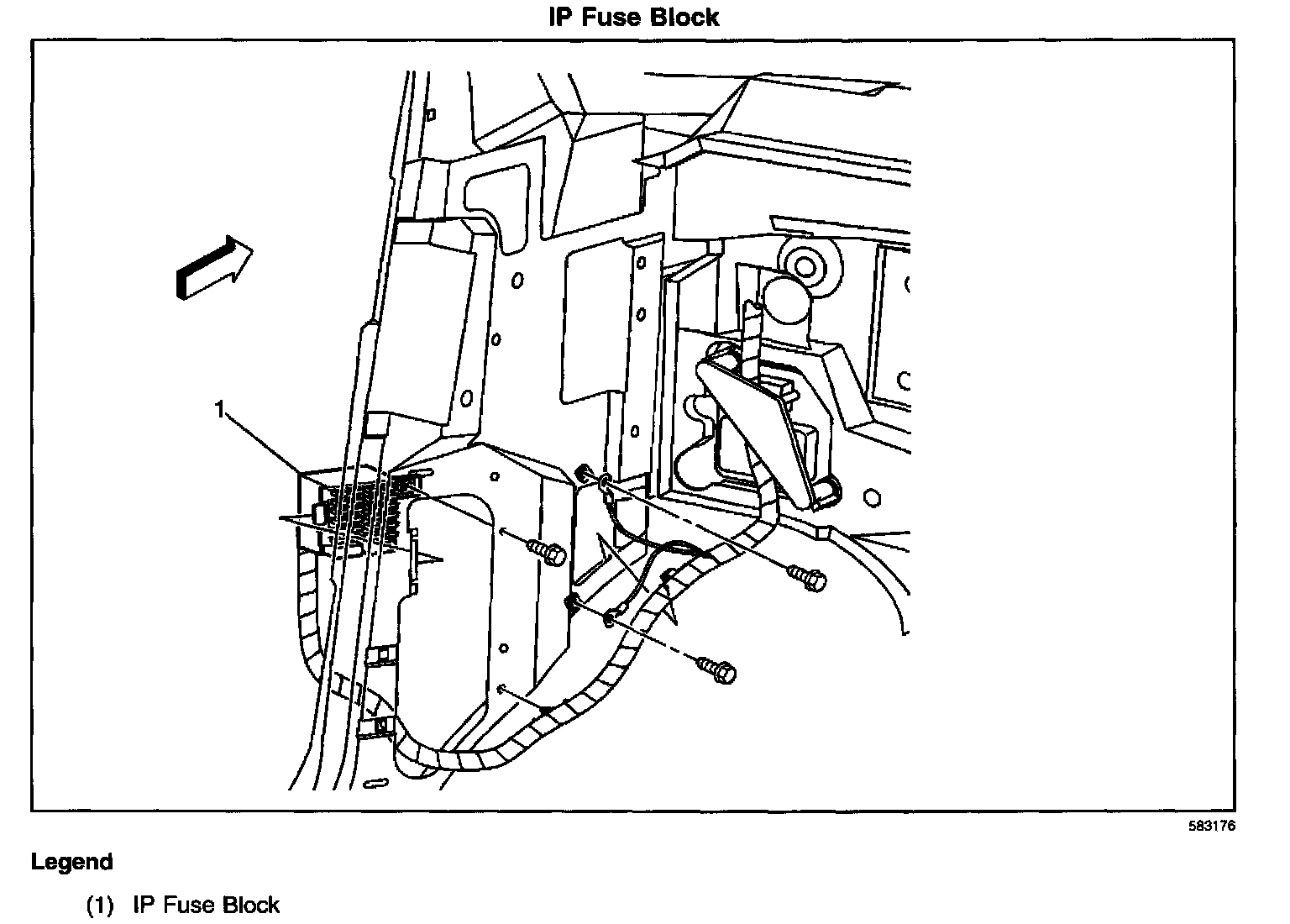 IP Fuse Block

1

583176

Legend

(1) IP Fuse Block