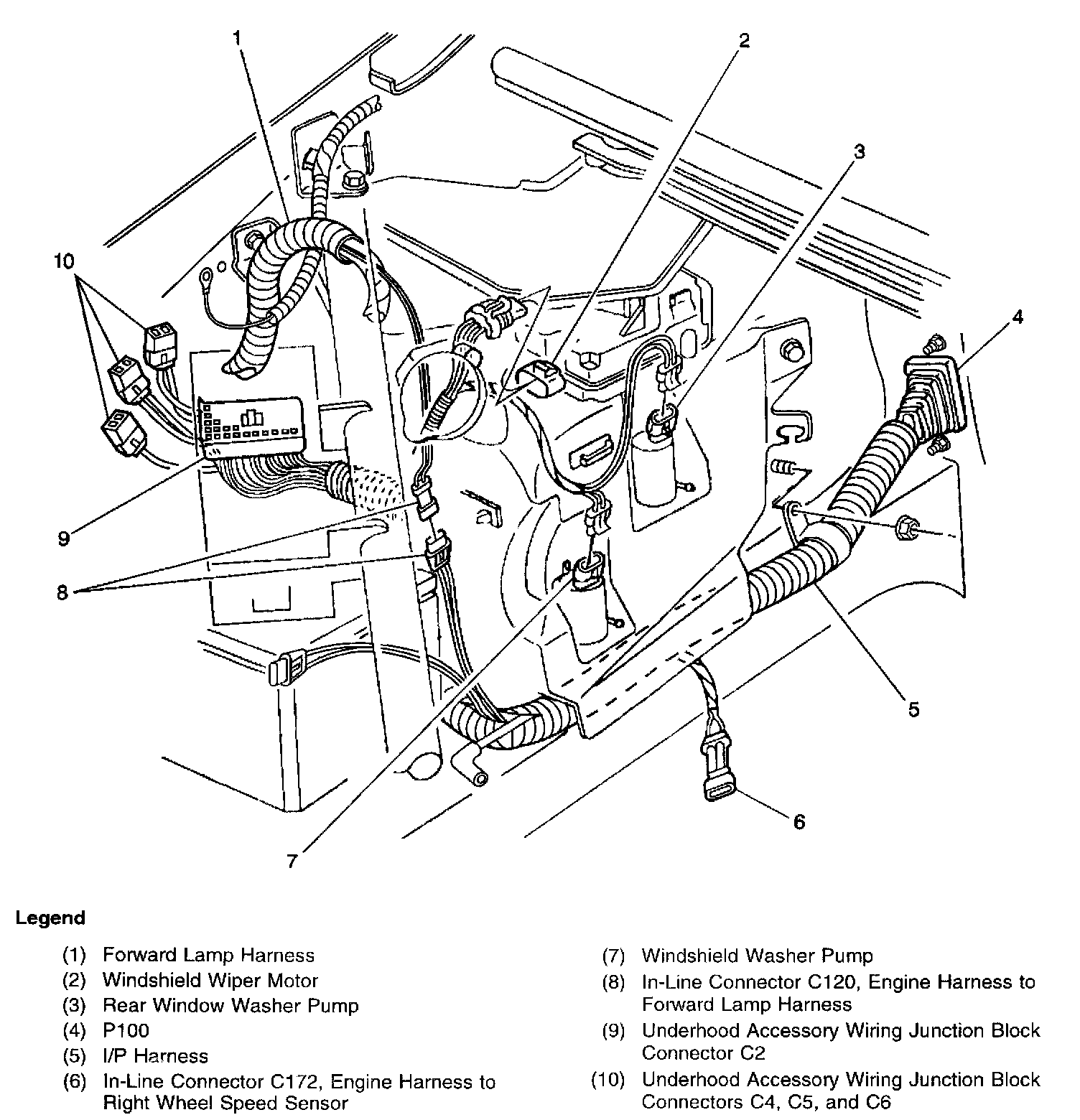 1
2
3
10
4
9
8
5
6
7

Legend

(1) Forward Lamp Harness
(2) Windshield Wiper Motor
(3) Rear Window Washer Pump
(4) P100
(5) I/P Harness
(6) In-Line Connector C172, Engine Harness to Right Wheel Speed Sensor

(7) Windshield Washer Pump
(8) In-Line Connector C120, Engine Harness to Forward Lamp Harness
(9) Underhood Accessory Wiring Junction Block Connector C2
(10) Underhood Accessory Wiring Junction Block Connectors C4, C5, and C6