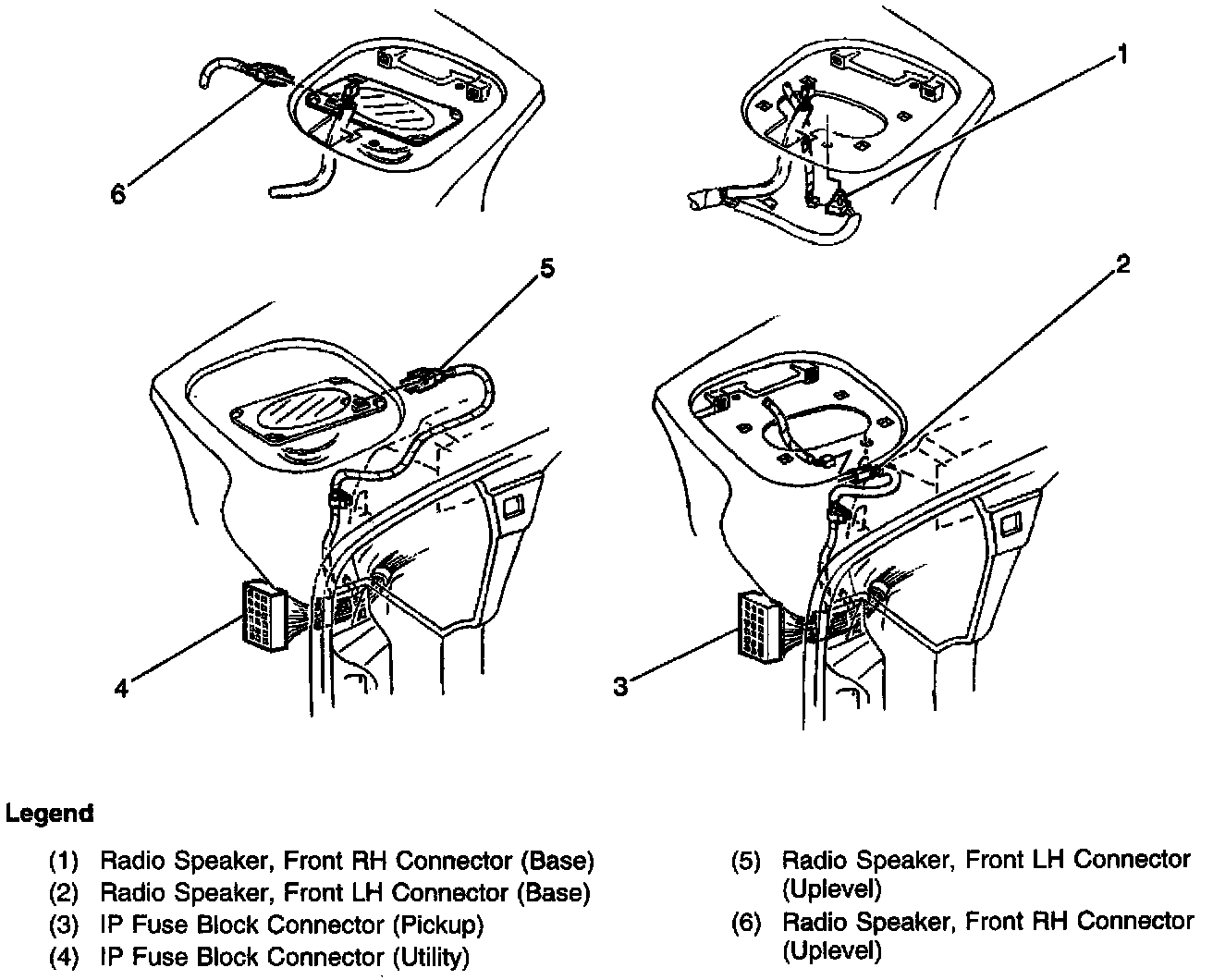 6

1

5

2

4

3

Legend

(1) Radio Speaker, Front RH Connector (Base)
(2) Radio Speaker, Front LH Connector (Base)
(3) IP Fuse Block Connector (Pickup)
(4) IP Fuse Block Connector (Utility)

(5) Radio Speaker, Front LH Connector (Uplevel)
(6) Radio Speaker, Front RH Connector (Uplevel)