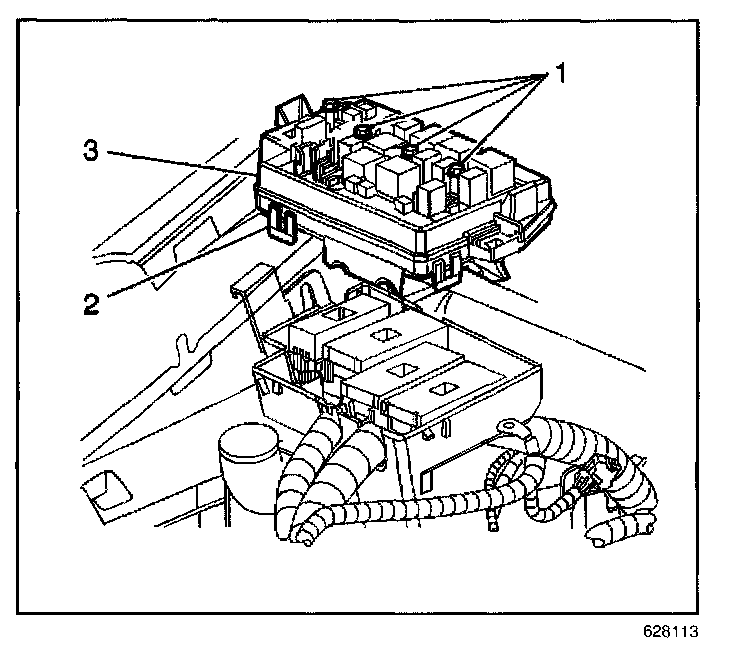 1
3
2
628113