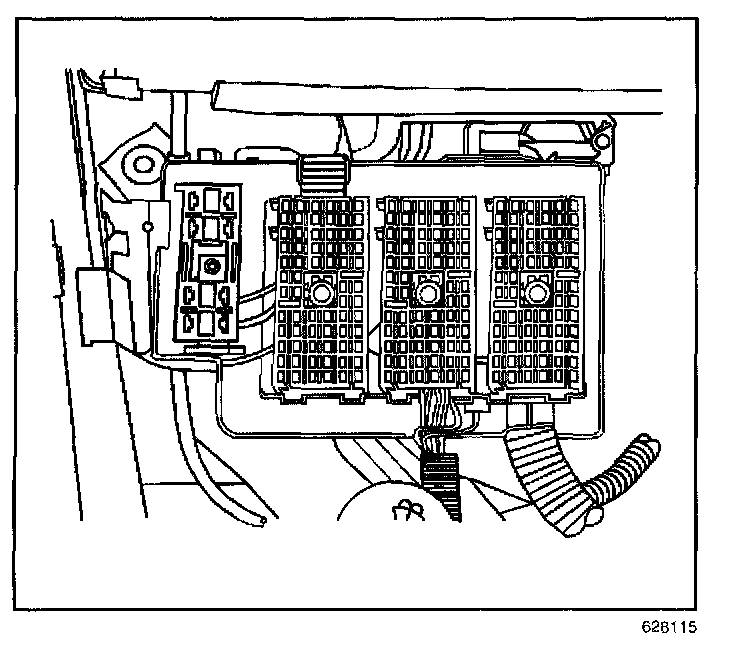 628115