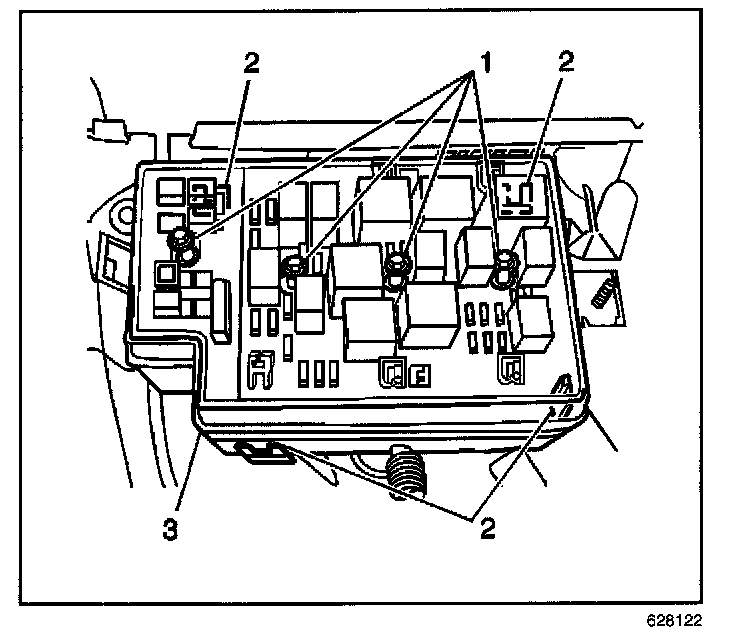 2
1
2
3
2
628122