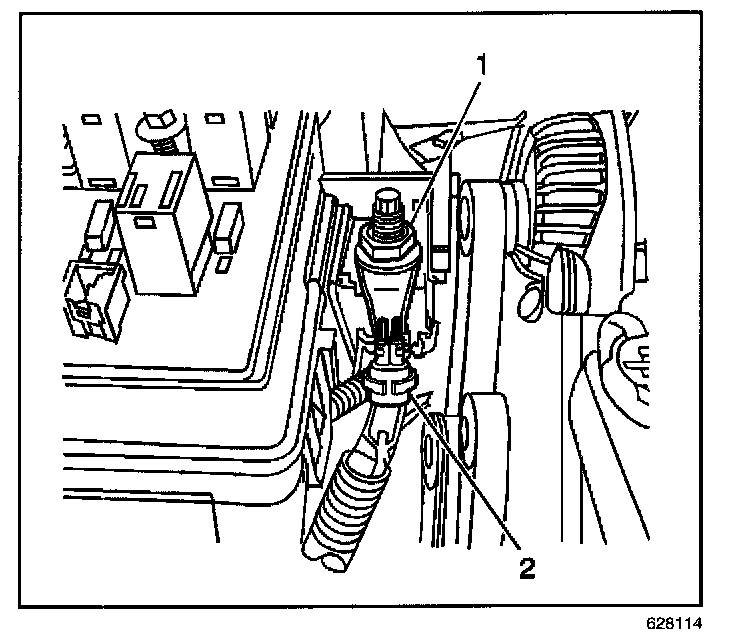 1

2

628114