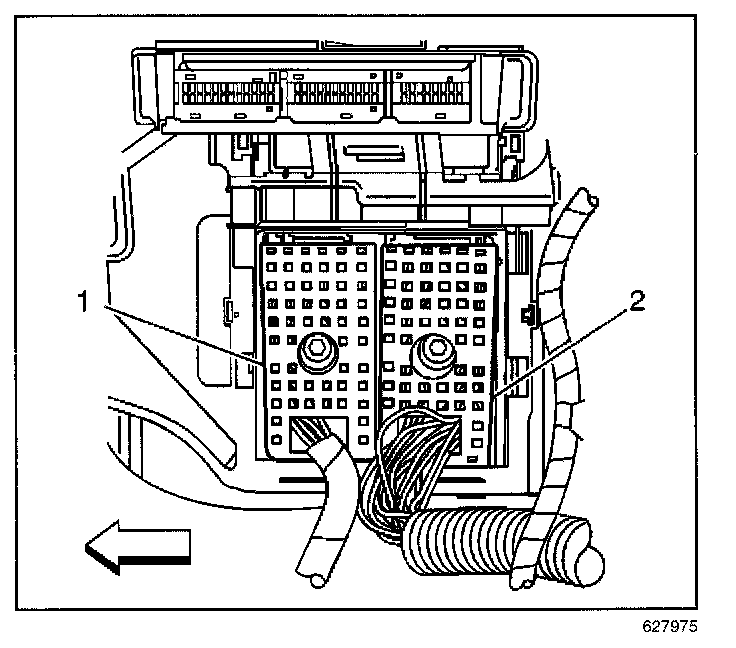 1
2
627975