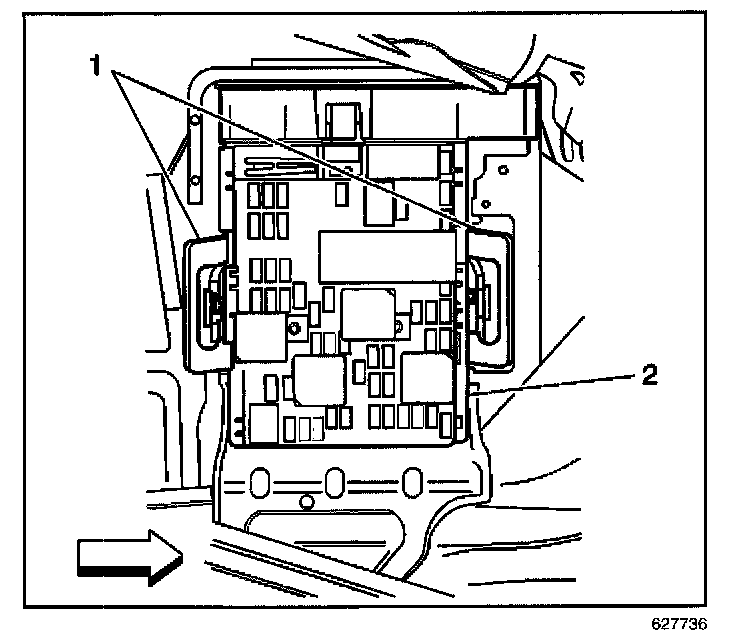 1
2
627736