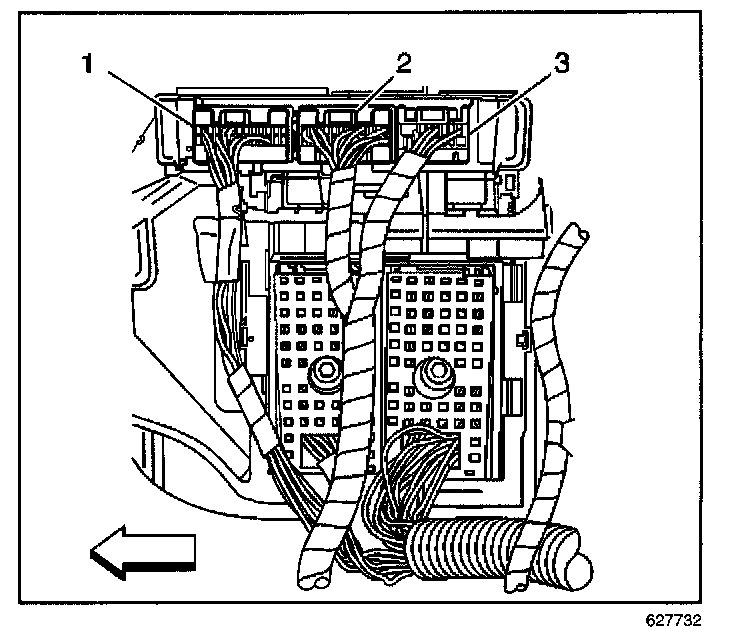 1
2
3
627732