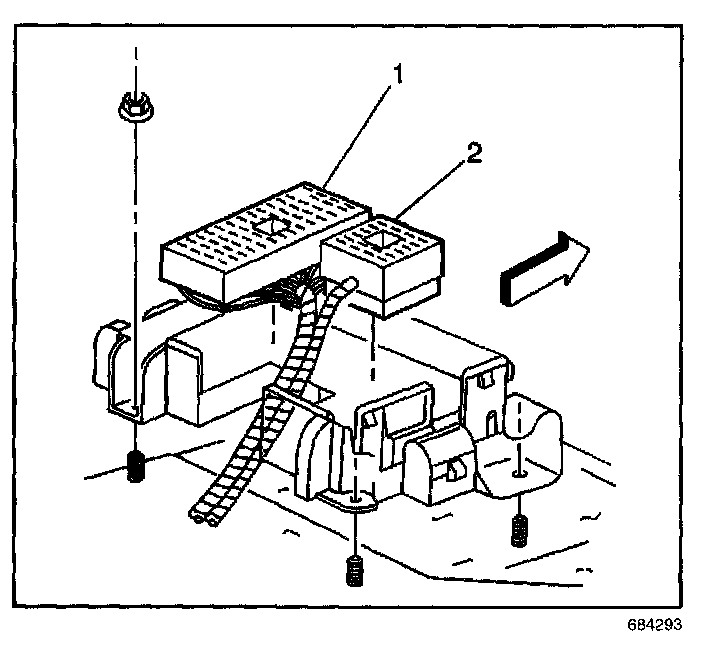 1

2

684293