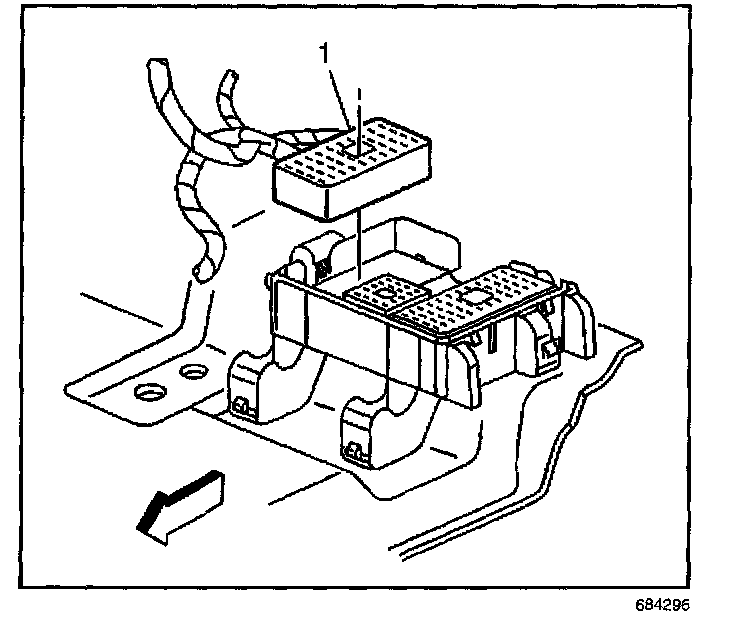 1

684296