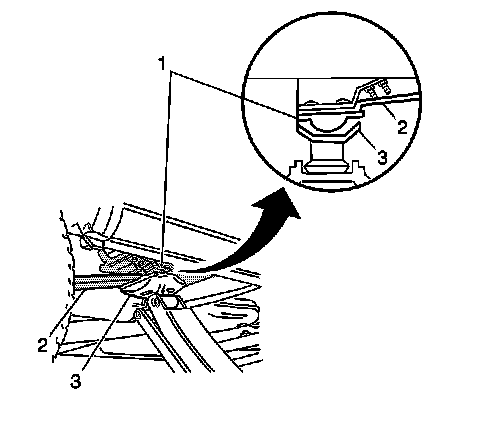 1
2
3
2
3