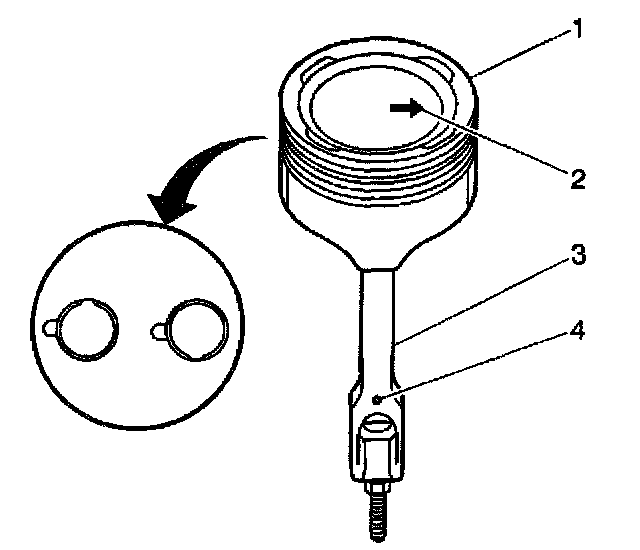 1
2
3
4