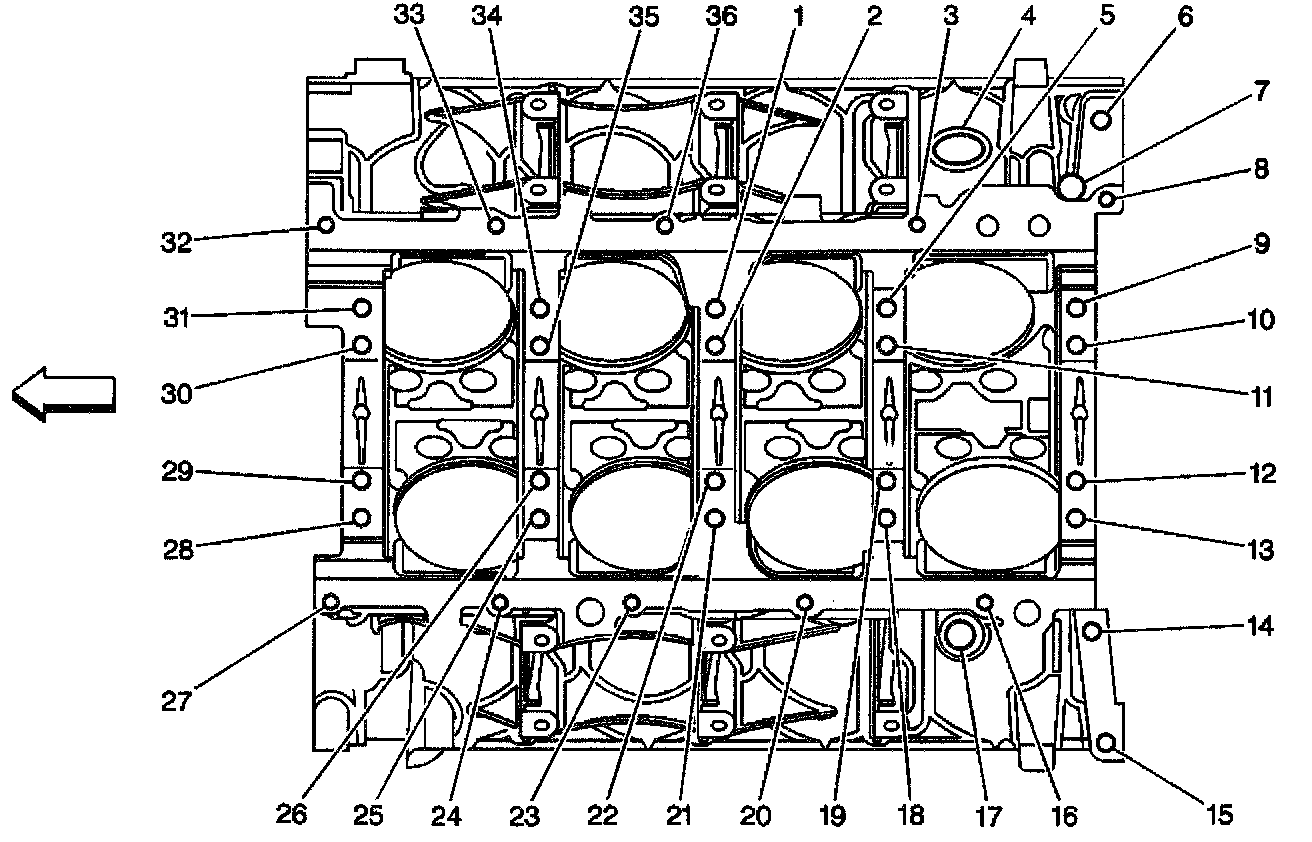 33 34 35 36 1 2 3 4 5 6

7

8

32

9

31

10

30

11

29

12

28

13

14

27

26 25 24 23 22 21 20 19 18 17 16 15