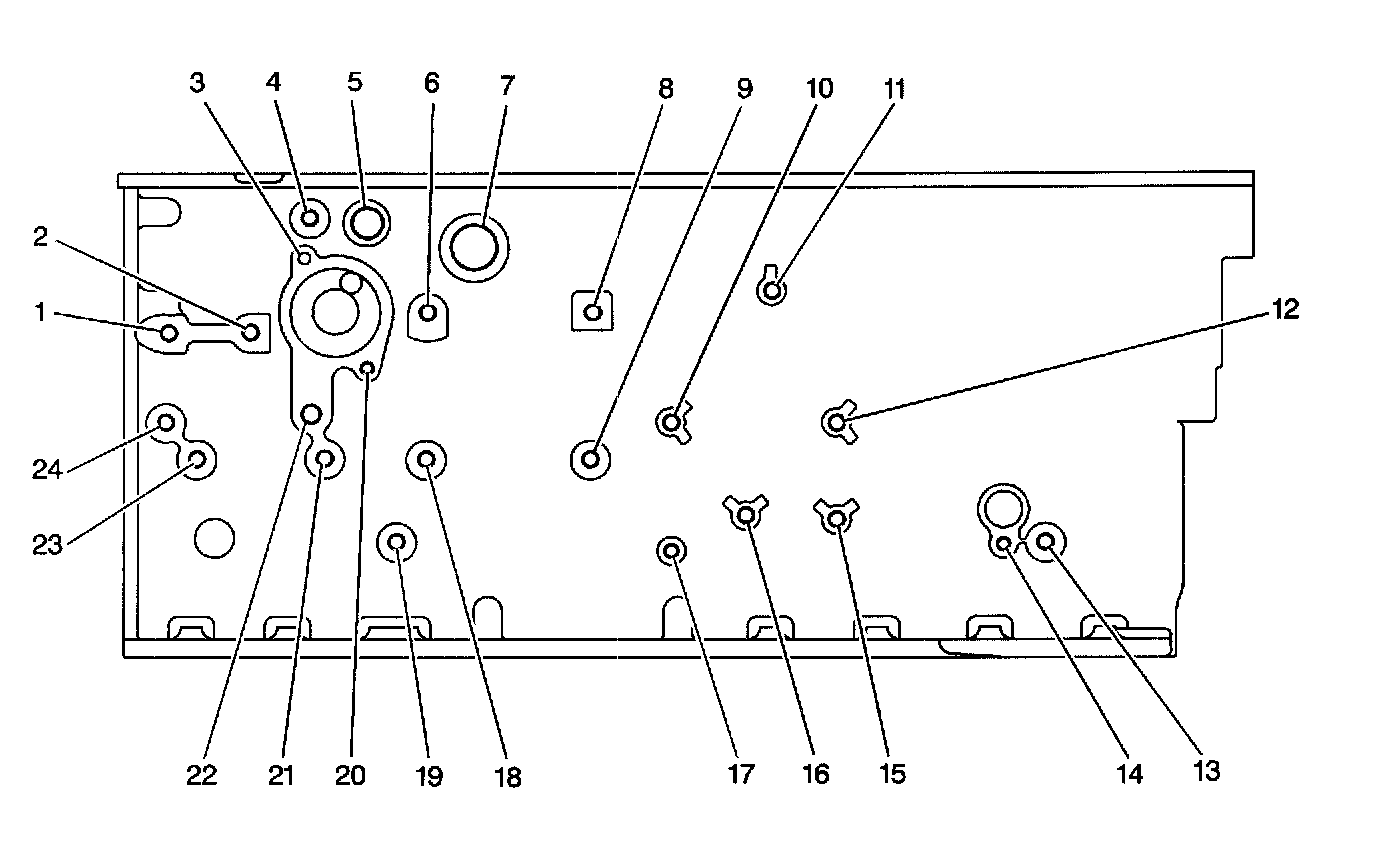 3 4 5 6 7 8 9 10 11

2

1

12

24

23

22 21 20 19 18 17 16 15 14 13