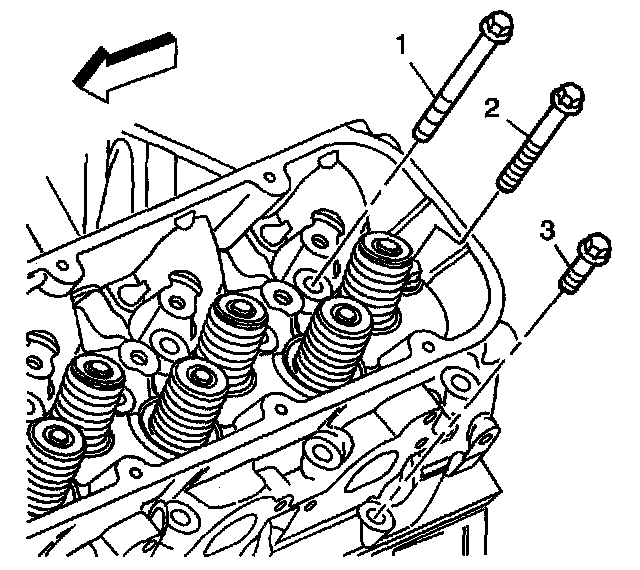 1
2
3