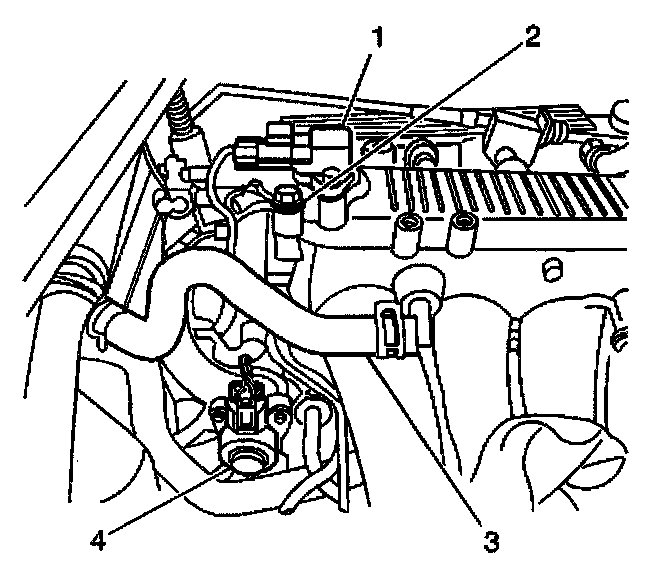 1
2
4
3