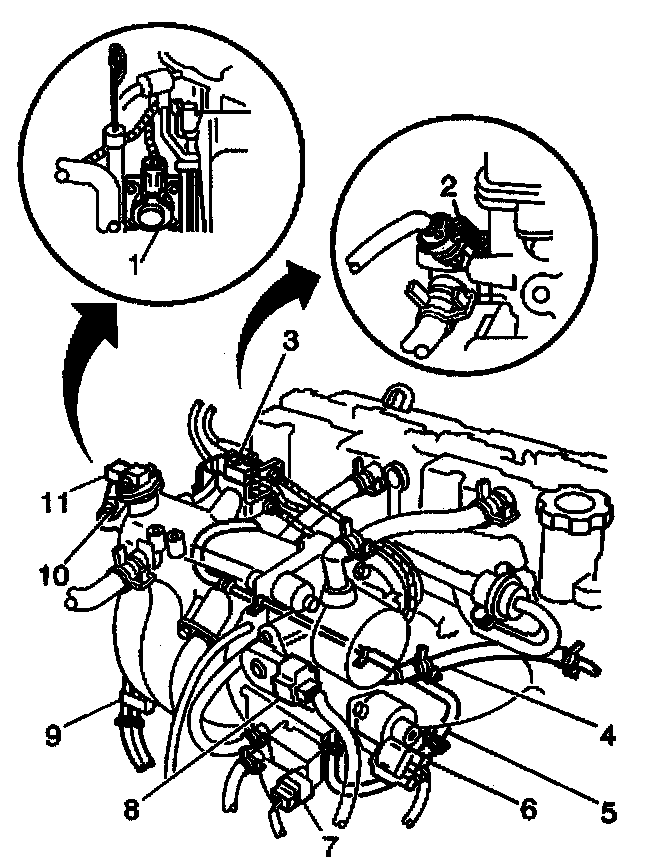 1
2
3
11
10
9
8
7
6
5
4